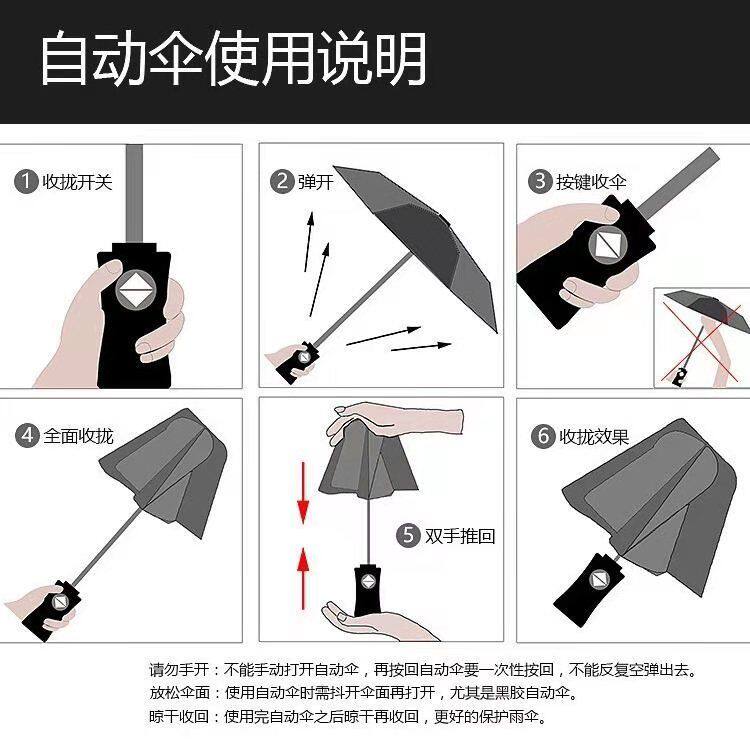 自动伞使用说明

1 收拢开关

2 弹开

3 按键收伞

4 全面收拢

5 双手推回

6 收拢效果

请勿手开：不能手动打开自动伞，再按回自动伞要一次性按回，不能反复空弹出去。
放松伞面：使用自动伞时需抖开伞面再打开，尤其是黑胶自动伞。
晾干收回：使用完自动伞之后晾干再收回，更好的保护雨伞。