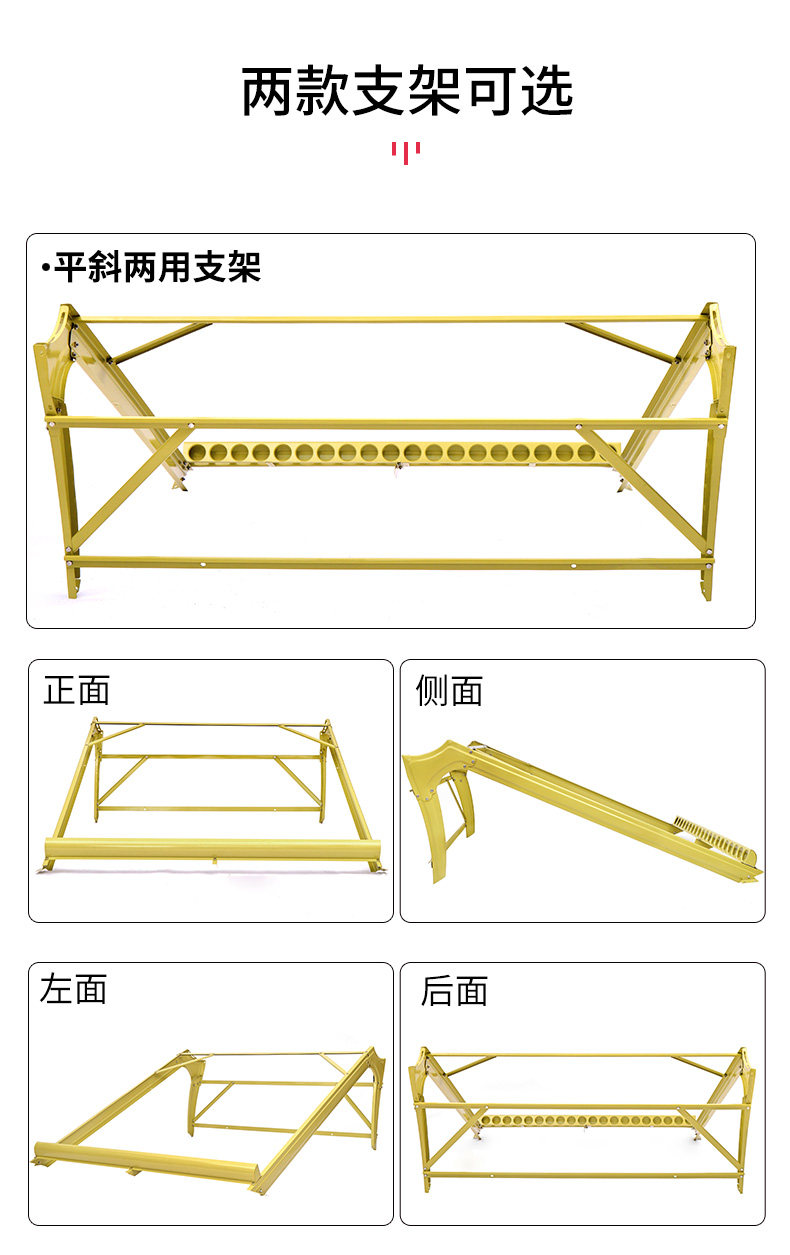 两款支架可选

•平斜两用支架

正面

侧面

左面

后面