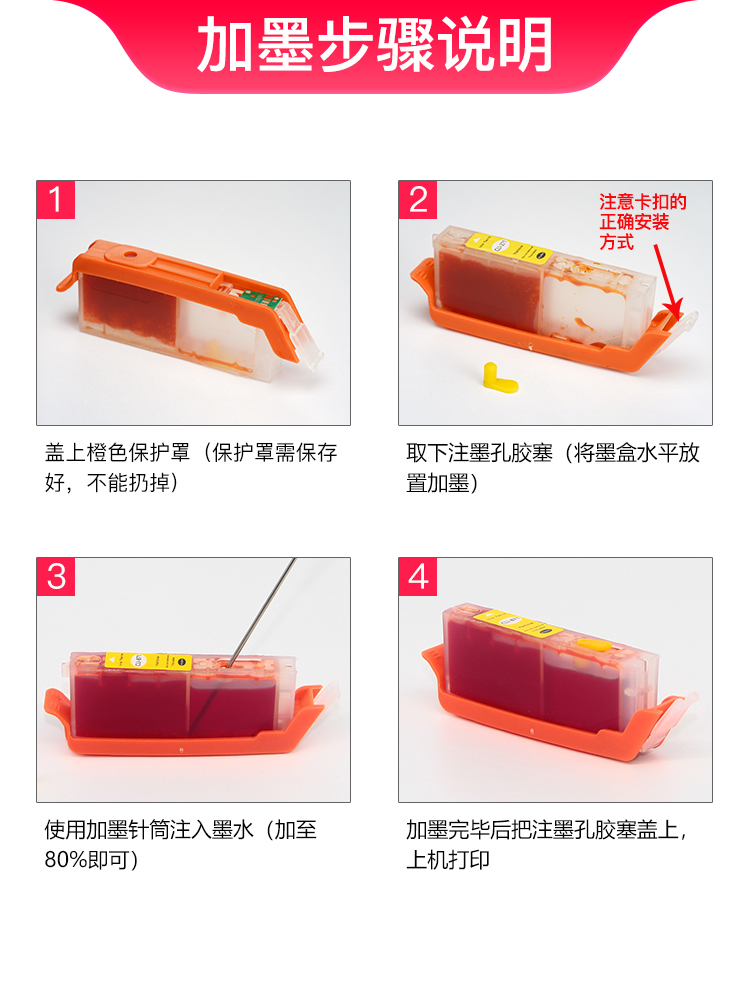 加墨步骤说明

1

盖上橙色保护罩（保护罩需保存好，不能扔掉）

2

注意卡扣的正确安装方式

取下注墨孔胶塞（将墨盒水平放置加墨）

3

使用加墨针筒注入墨水（加至80%即可）

4

加墨完毕后把注墨孔胶塞盖上，上机打印