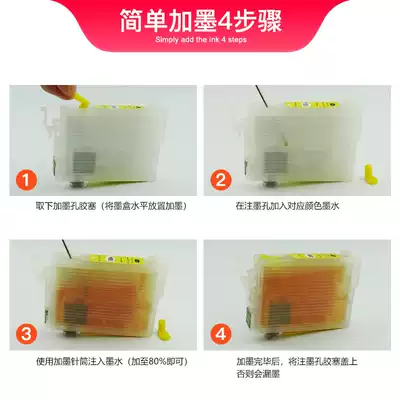 简单加墨4步骤
Simply add the ink 4 steps

1
取下加墨孔胶塞（将墨盒水平放置加墨）

2
在注墨孔加入对应颜色墨水

3
使用加墨针筒注入墨水（加至80%即可）

4
加墨完毕后，将注墨孔胶塞盖上否则会漏墨