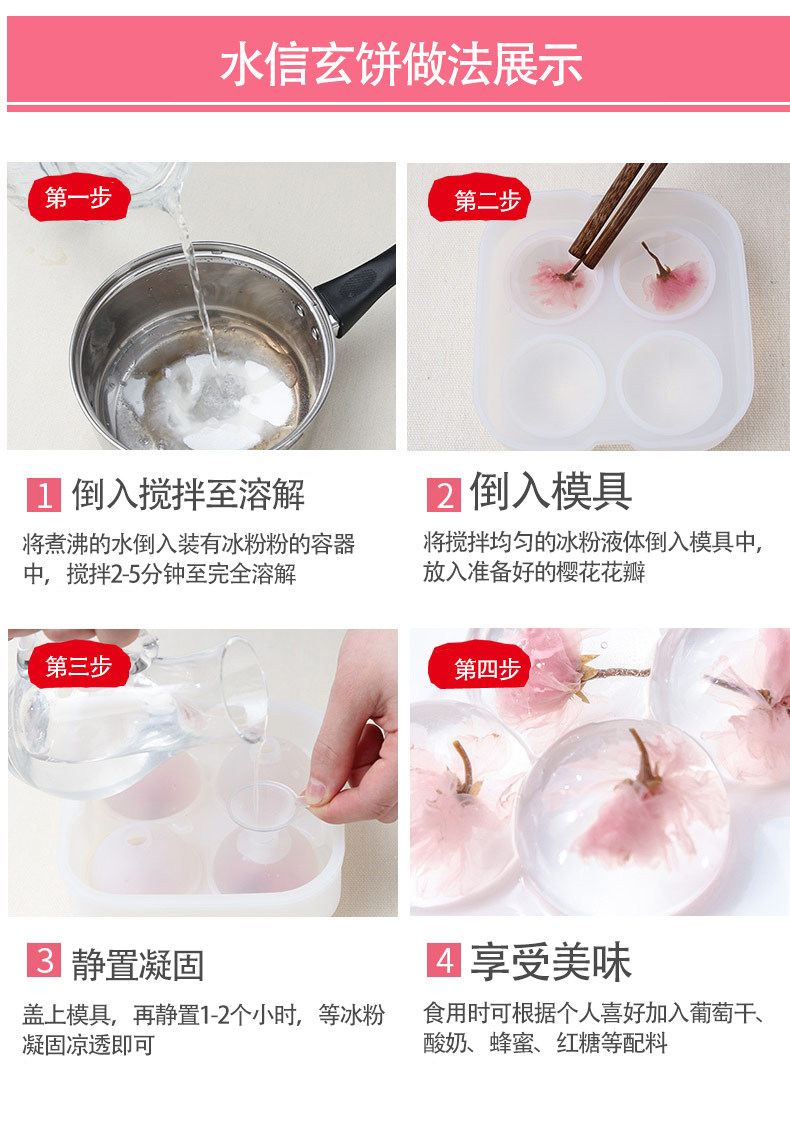 水信玄饼做法展示

第一步

1 倒入搅拌至溶解

将煮沸的水倒入装有冰粉粉的容器中，搅拌2-5分钟至完全溶解

第二步

2 倒入模具

将搅拌均匀的冰粉液体倒入模具中，放入准备好的樱花花瓣

第三步

3 静置凝固

盖上模具，再静置1-2个小时，等冰粉凝固凉透即可

第四步

4 享受美味

食用时可根据个人喜好加入葡萄干、酸奶、蜂蜜、红糖等配料