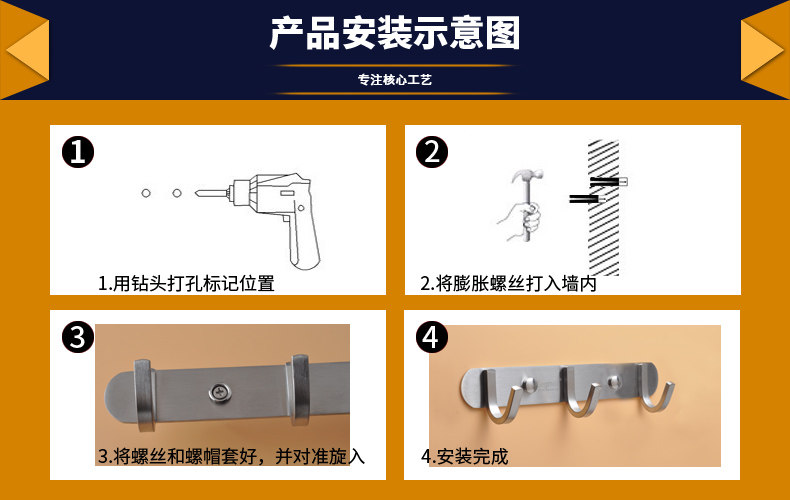 产品安装示意图

专注核心工艺

1

1.用钻头打孔标记位置

2

2.将膨胀螺丝打入墙内

3

3.将螺丝和螺帽套好，并对准旋入

4

4.安装完成