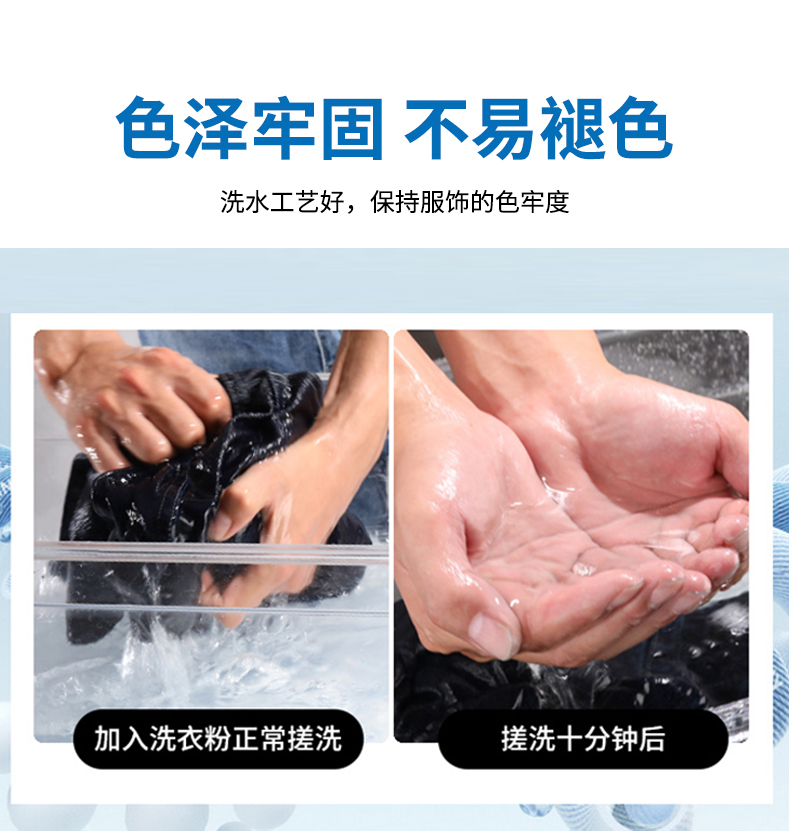 色泽牢固 不易褪色

洗水工艺好，保持服饰的色牢度

加入洗衣粉正常搓洗

搓洗十分钟后