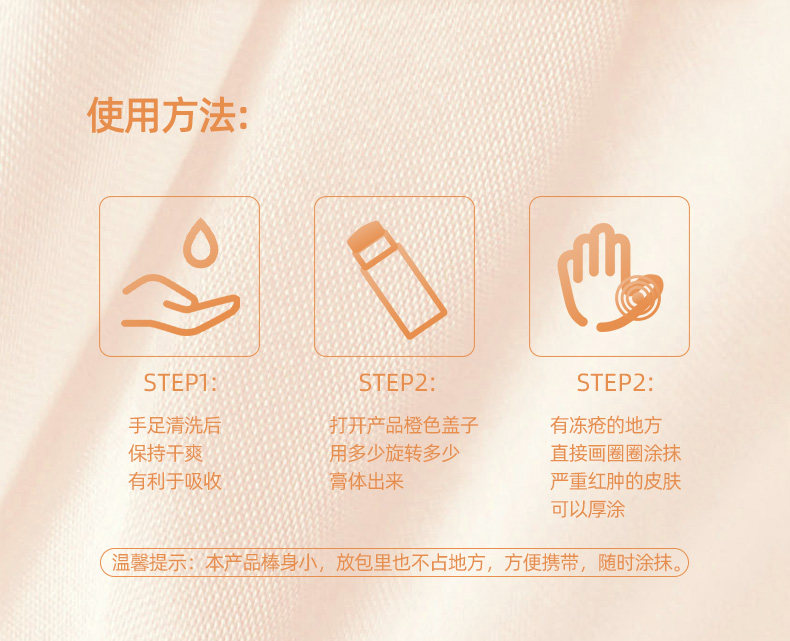 使用方法:

STEP1:

手足清洗后
保持干爽
有利于吸收

STEP2:

打开产品橙色盖子
用多少旋转多少
膏体出来

STEP2:

有冻疮的地方
直接画圈圈涂抹
严重红肿的皮肤
可以厚涂

温馨提示：本产品棒身小，放包里也不占地方，方便携带，随时涂抹。