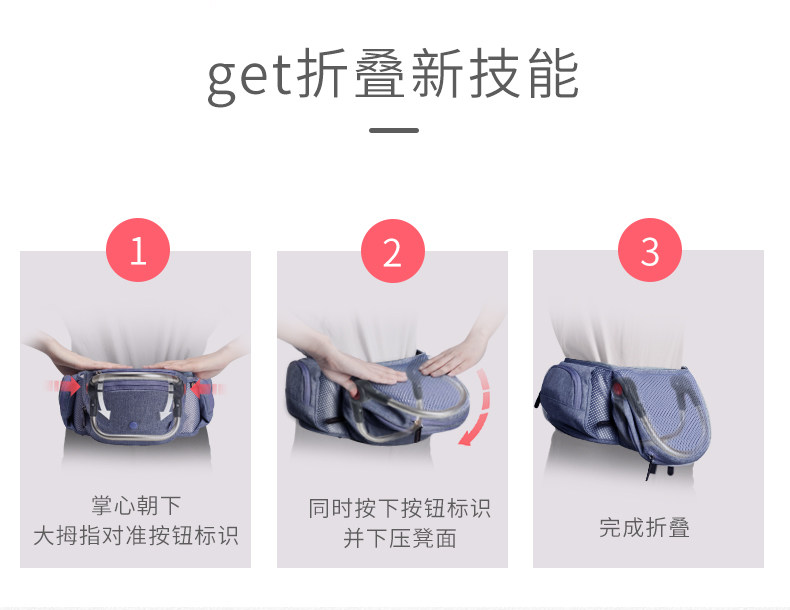 get折叠新技能

1

掌心朝下
大拇指对准按钮标识

2

同时按下按钮标识
并下压凳面

3

完成折叠