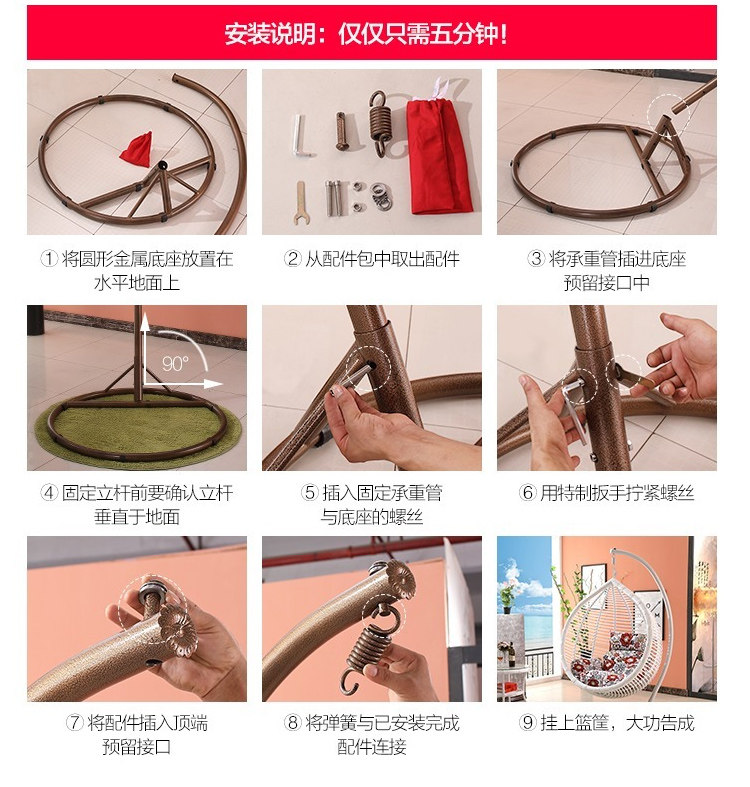 安装说明：仅仅只需五分钟！

① 将圆形金属底座放置在水平地面上

② 从配件包中取出配件

③ 将承重管插进底座预留接口中

90°

④ 固定立杆前要确认立杆垂直于地面

⑤ 插入固定承重管与底座的螺丝

⑥ 用特制扳手拧紧螺丝

⑦ 将配件插入顶端预留接口

⑧ 将弹簧与已安装完成配件连接

⑨ 挂上篮筐，大功告成