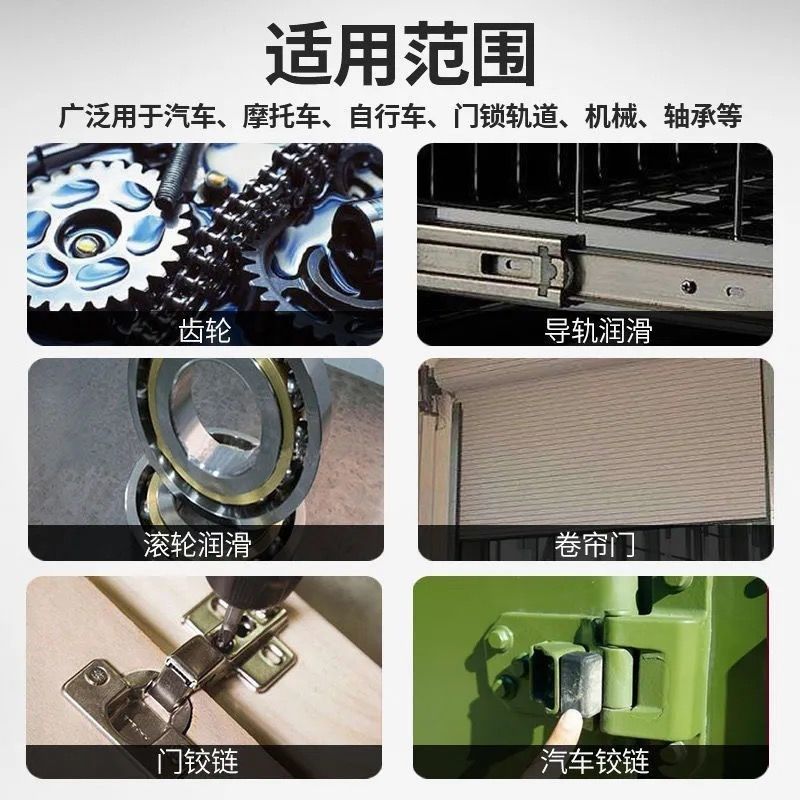 适用范围

广泛用于汽车、摩托车、自行车、门锁轨道、机械、轴承等

齿轮

导轨润滑

滚轮润滑

卷帘门

门铰链

汽车铰链