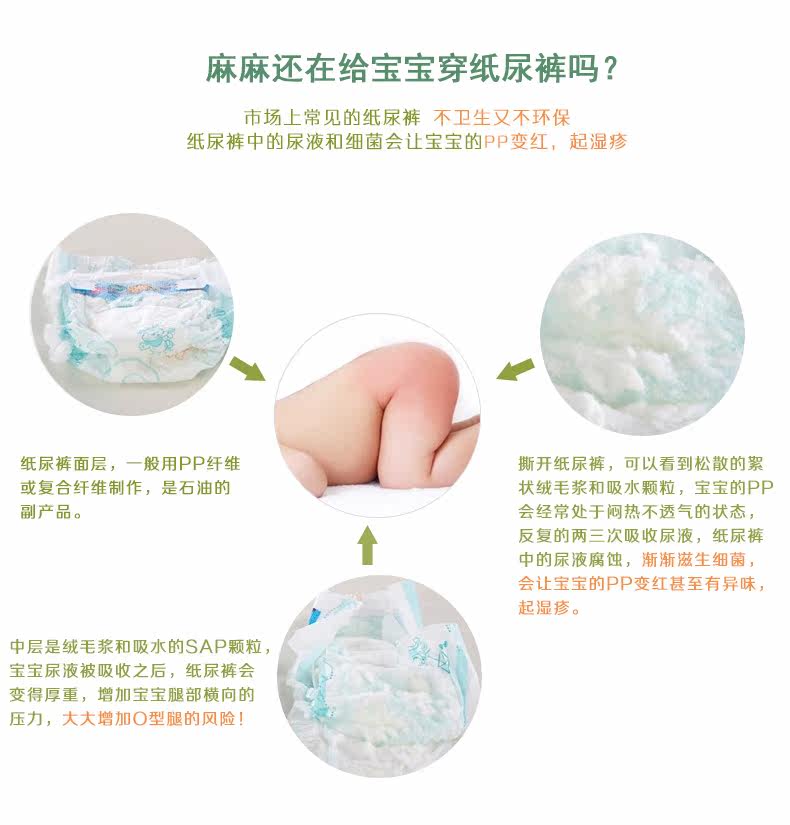 麻麻还在给宝宝穿纸尿裤吗？

市场上常见的纸尿裤 不卫生又不环保
纸尿裤中的尿液和细菌会让宝宝的PP变红，起湿疹

纸尿裤面层，一般用PP纤维或复合纤维制作，是石油的副产品。

撕开纸尿裤，可以看到松散的絮状绒毛浆和吸水颗粒，宝宝的PP会经常处于闷热不透气的状态，反复的两三次吸收尿液，纸尿裤中的尿液腐蚀，渐渐滋生细菌，会让宝宝的PP变红甚至有异味，起湿疹。

中层是绒毛浆和吸水的SAP颗粒，宝宝尿液被吸收之后，纸尿裤会变得厚重，增加宝宝腿部横向的压力，大大增加O型腿的风险！