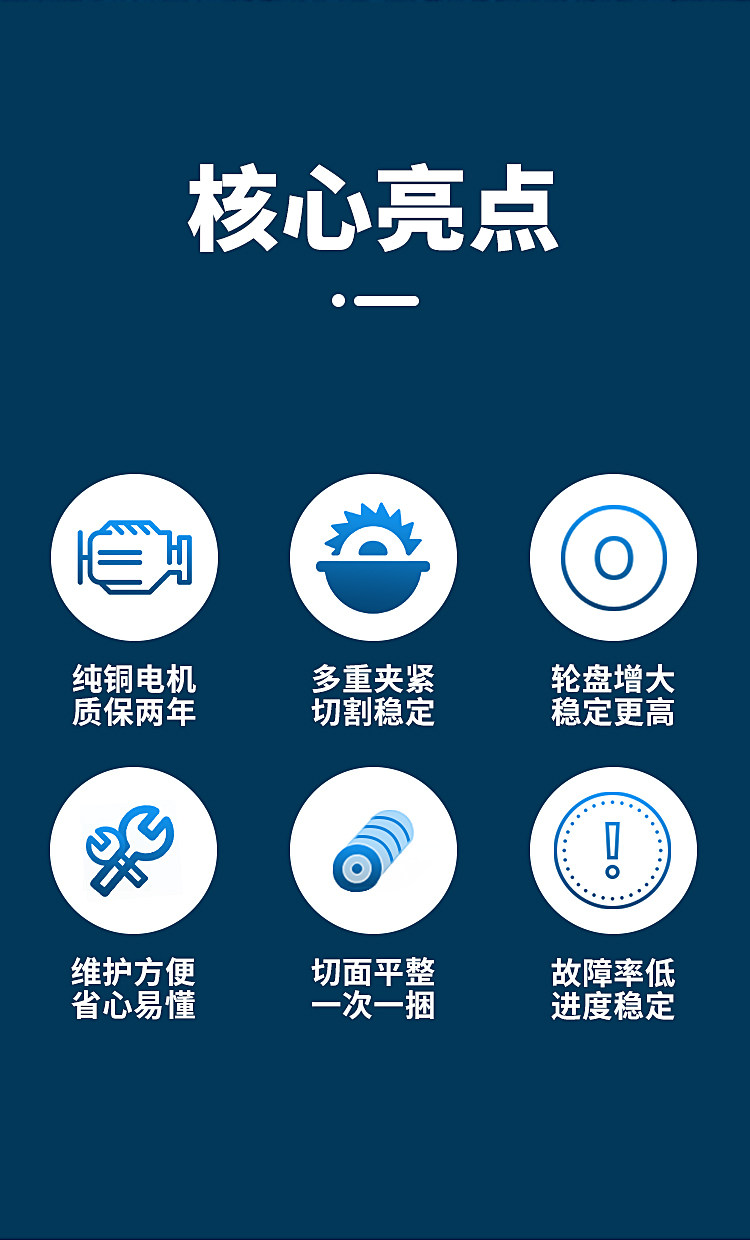 核心亮点

纯铜电机
质保两年

多重夹紧
切割稳定

轮盘增大
稳定更高

维护方便
省心易懂

切面平整
一次一捆

故障率低
进度稳定