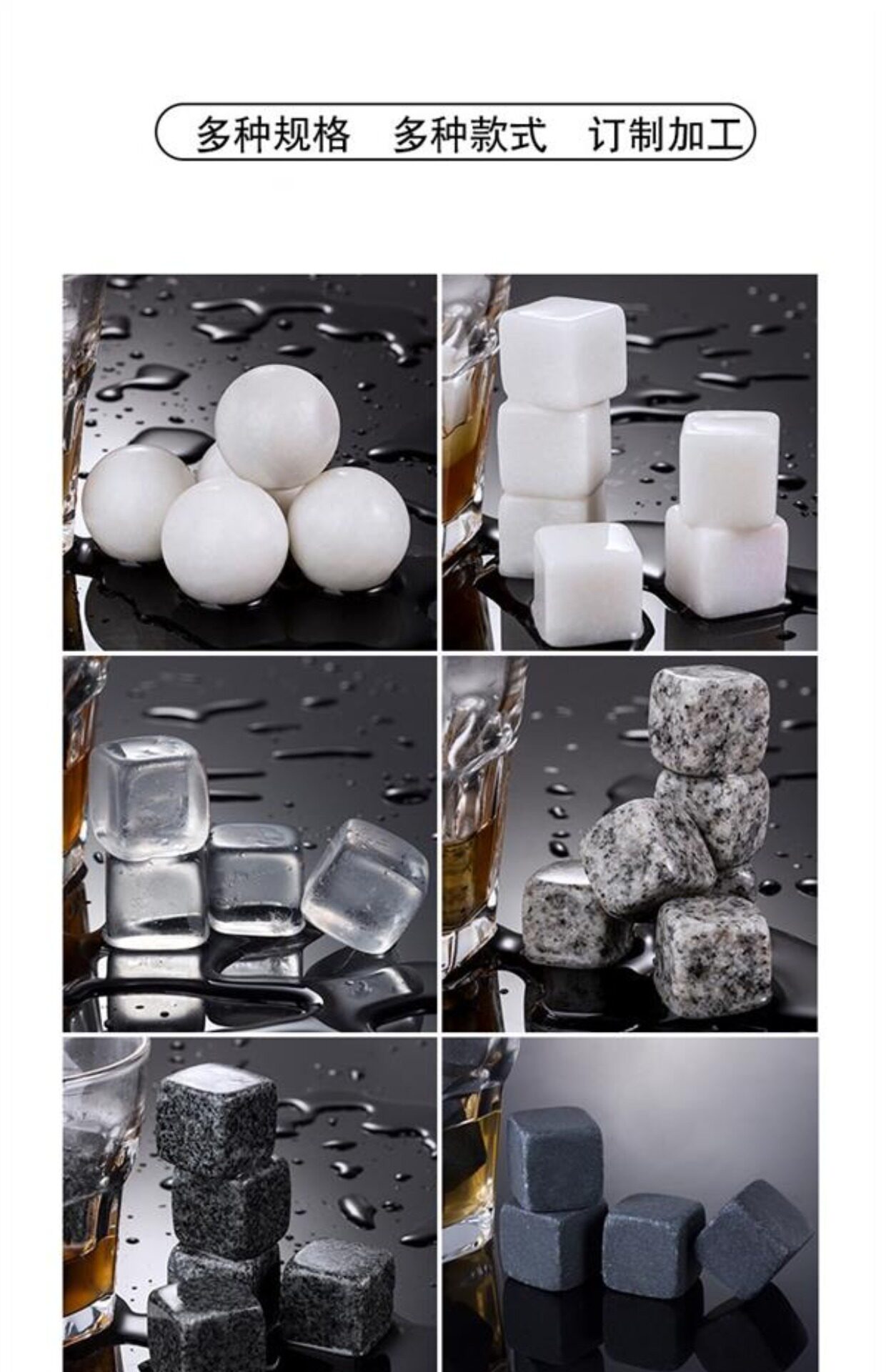 多种规格　多种款式　订制加工