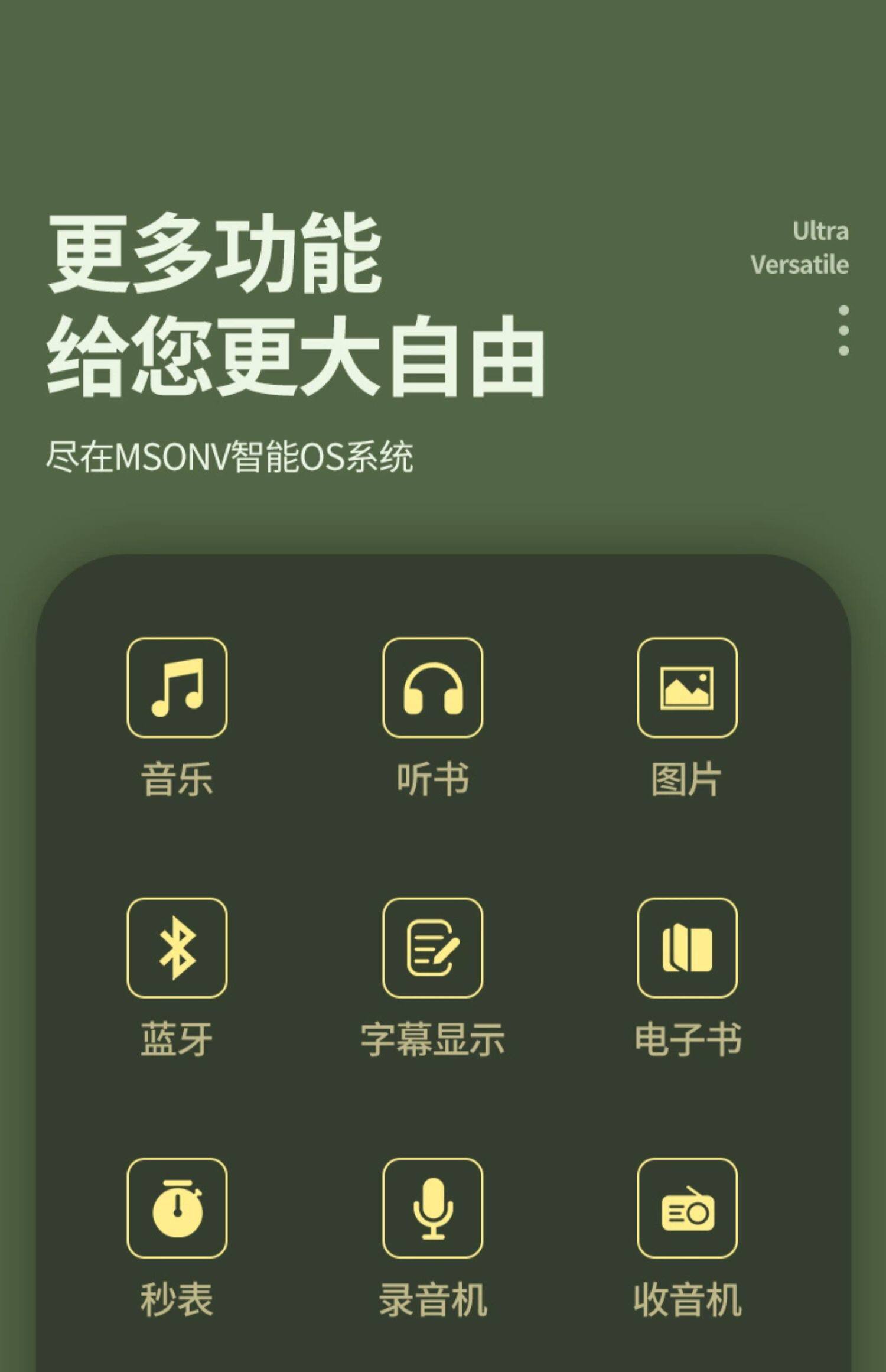 更多功能
给您更大自由

Ultra
Versatile

尽在MSONV智能OS系统

音乐
听书
图片

蓝牙
字幕显示
电子书

秒表
录音机
收音机