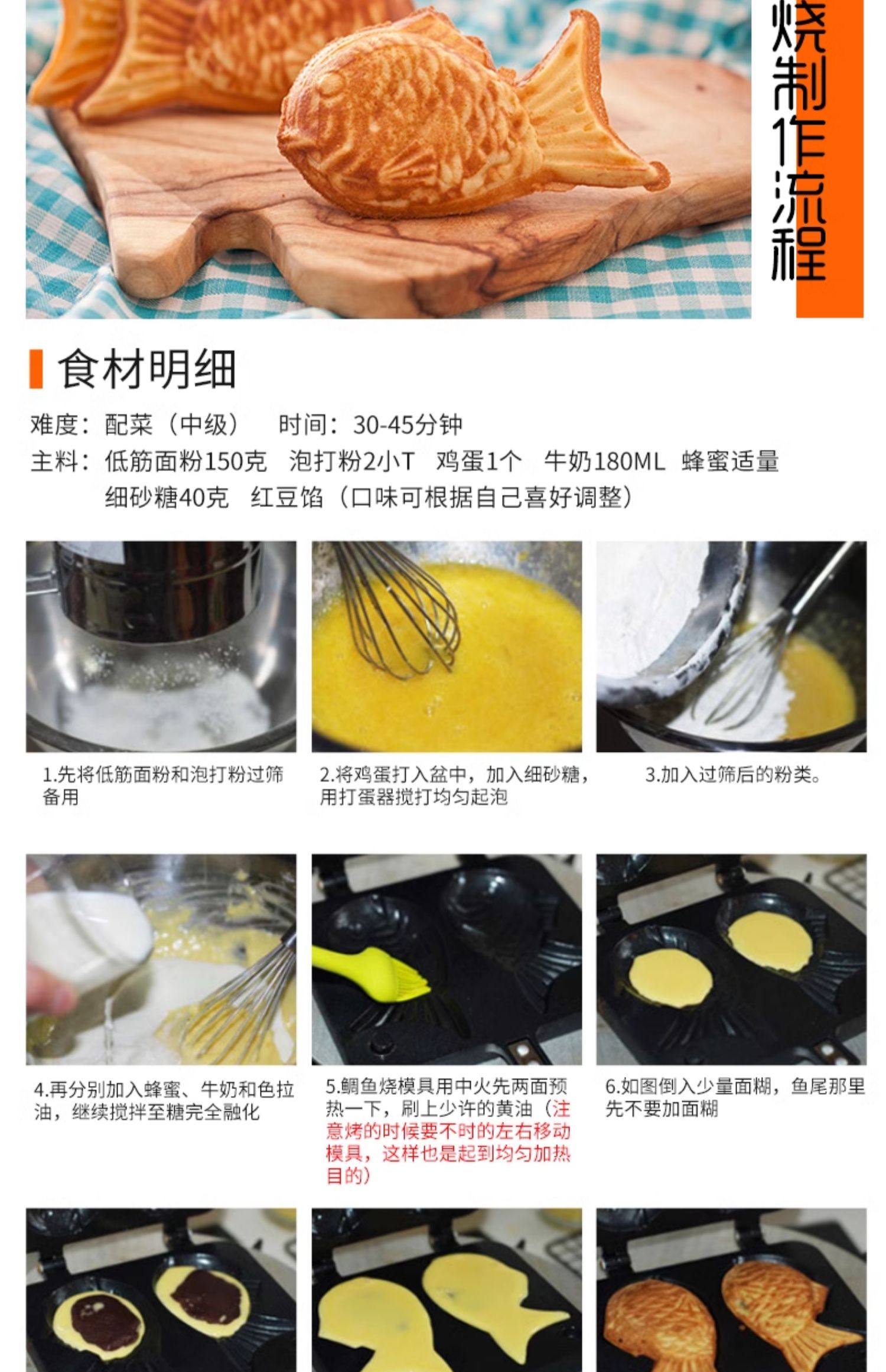 烧制作流程

食材明细

难度：配菜（中级）　时间：30-45分钟
主料：低筋面粉150克　泡打粉2小T　鸡蛋1个　牛奶180ML　蜂蜜适量
细砂糖40克　红豆馅（口味可根据自己喜好调整）

1.先将低筋面粉和泡打粉过筛备用

2.将鸡蛋打入盆中，加入细砂糖，用打蛋器搅打均匀起泡

3.加入过筛后的粉类。

4.再分别加入蜂蜜、牛奶和色拉油，继续搅拌至糖完全融化

5.鲷鱼烧模具用中火先两面预热一下，刷上少许的黄油（注意烤的时候要不时的左右移动模具，这样也是起到均匀加热目的）

6.如图倒入少量面糊，鱼尾那里先不要加面糊