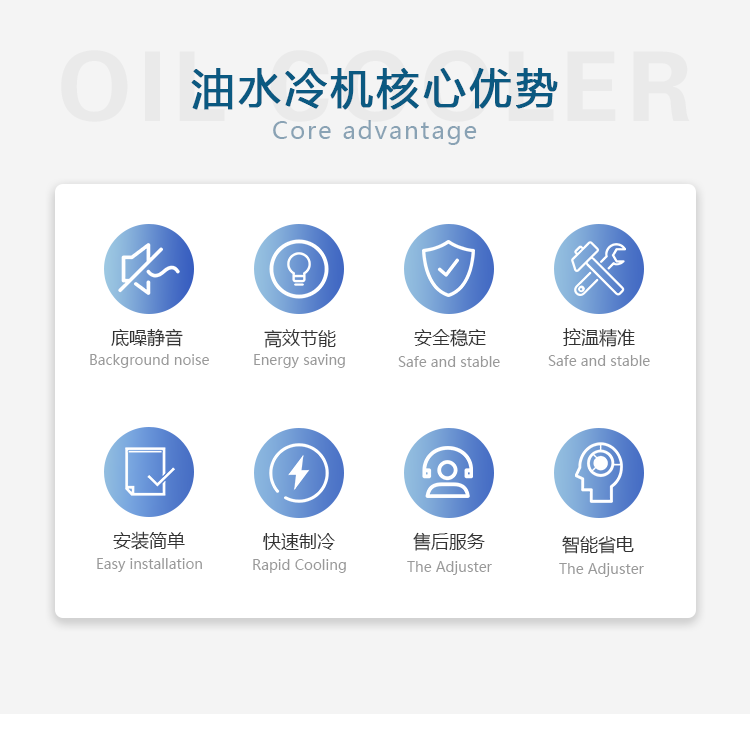 油水冷机核心优势
Core advantage

底噪静音
Background noise

高效节能
Energy saving

安全稳定
Safe and stable

控温精准
Safe and stable

安装简单
Easy installation

快速制冷
Rapid Cooling

售后服务
The Adjuster

智能省电
The Adjuster

OIL COOLER