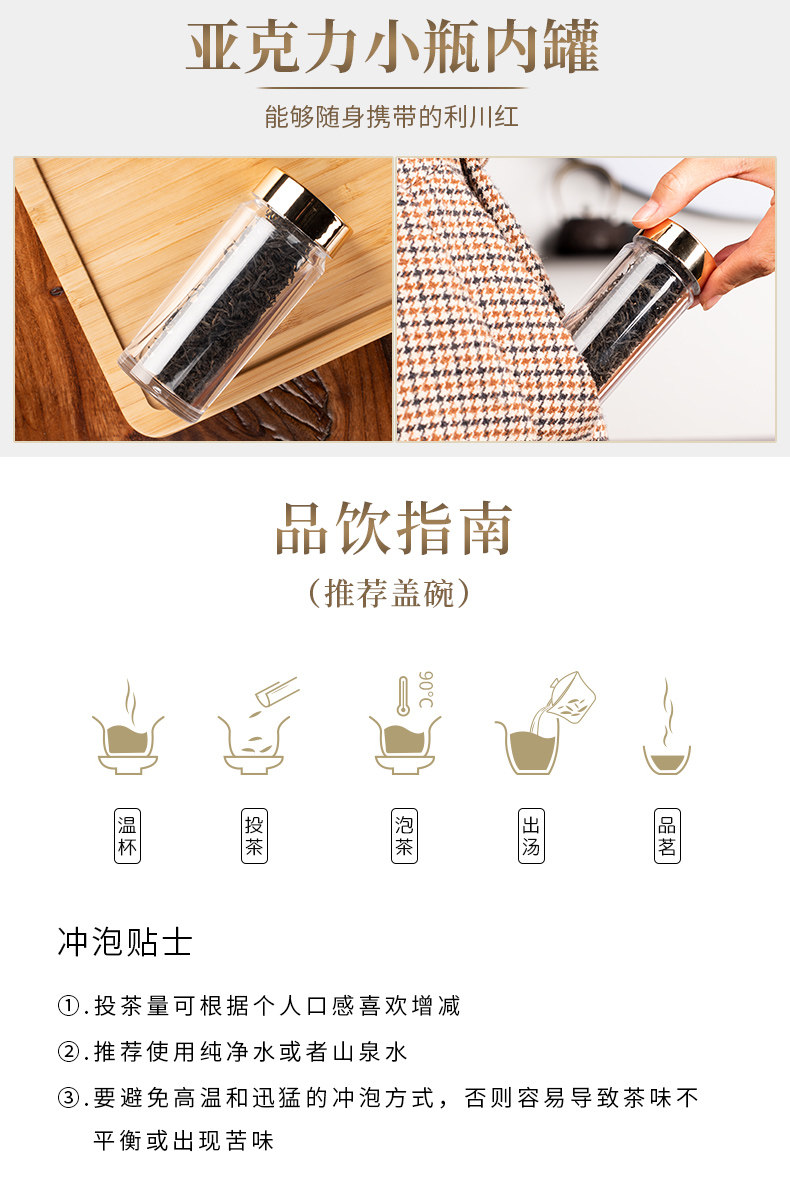 亚克力小瓶内罐

能够随身携带的利川红

品饮指南

（推荐盖碗）

90℃

温杯

投茶

泡茶

出汤

品茗

冲泡贴士

①.投茶量可根据个人口感喜欢增减

②.推荐使用纯净水或者山泉水

③.要避免高温和迅猛的冲泡方式，否则容易导致茶味不平衡或出现苦味