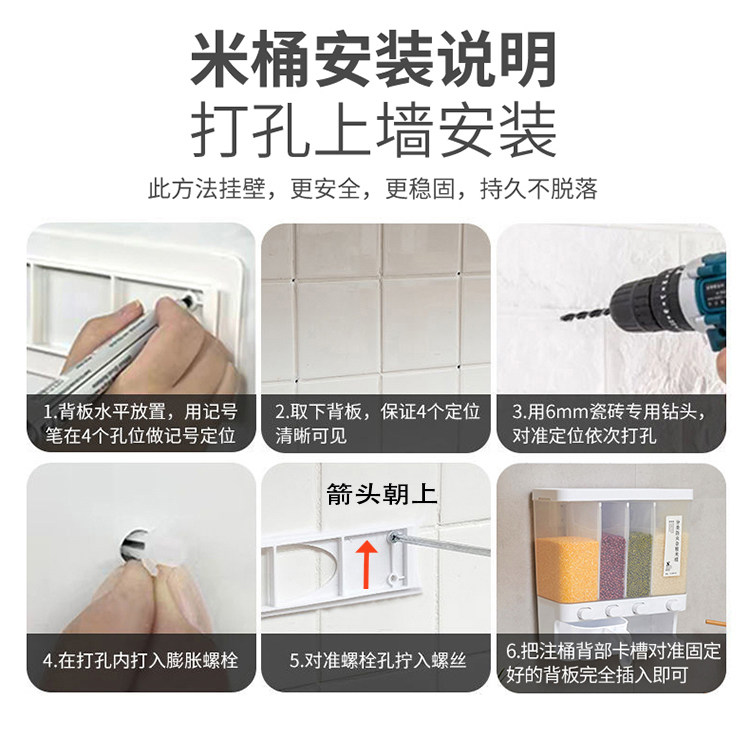 米桶安装说明
打孔上墙安装

此方法挂壁，更安全，更稳固，持久不脱落

1.背板水平放置，用记号笔在4个孔位做记号定位

2.取下背板，保证4个定位清晰可见

3.用6mm瓷砖专用钻头，对准定位依次打孔

4.在打孔内打入膨胀螺栓

箭头朝上

5.对准螺栓孔拧入螺丝

6.把注桶背部卡槽对准固定好的背板完全插入即可