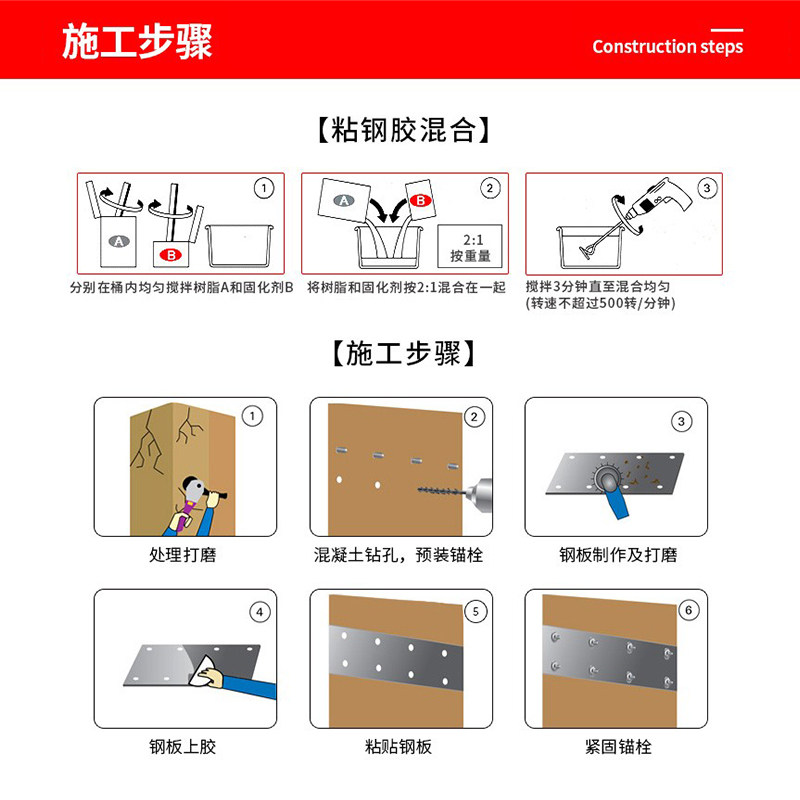 施工步骤

Construction steps

【粘钢胶混合】

1

A

B

分别在桶内均匀搅拌树脂A和固化剂B

2

A

B

2:1
按重量

将树脂和固化剂按2:1混合在一起

3

搅拌3分钟直至混合均匀
(转速不超过500转/分钟)

【施工步骤】

1

处理打磨

2

混凝土钻孔，预装锚栓

3

钢板制作及打磨

4

钢板上胶

5

粘贴钢板

6

紧固锚栓