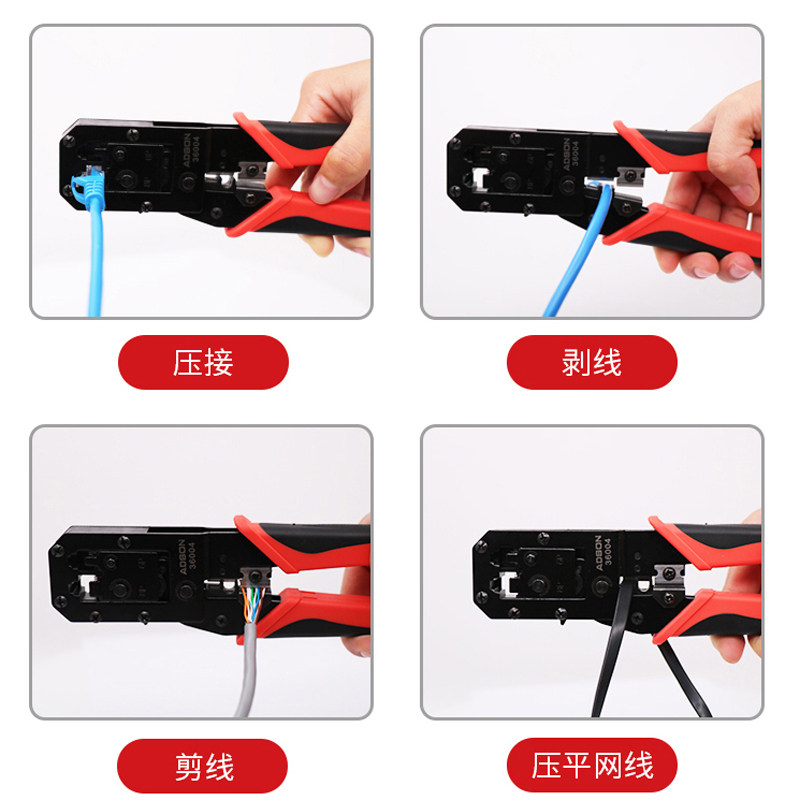 ADSON 36004

压接

ADSON 36004

剥线

ADSON 36004

剪线

ADSON 36004

压平网线