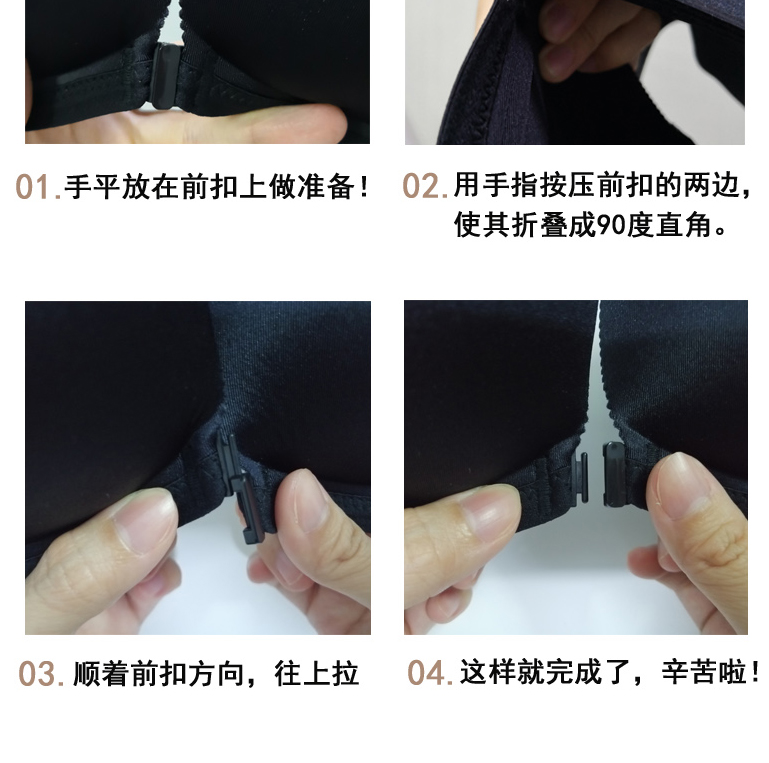 01.手平放在前扣上做准备!

02.用手指按压前扣的两边,使其折叠成90度直角。

03.顺着前扣方向,往上拉

04.这样就完成了,辛苦啦!