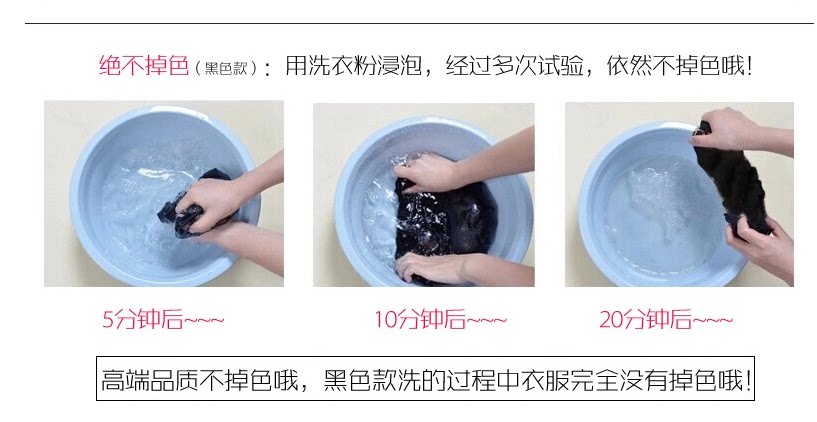 绝不掉色（黑色款）：用洗衣粉浸泡，经过多次试验，依然不掉色哦！

5分钟后~~~

10分钟后~~~

20分钟后~~~

高端品质不掉色哦，黑色款洗的过程中衣服完全没有掉色哦！