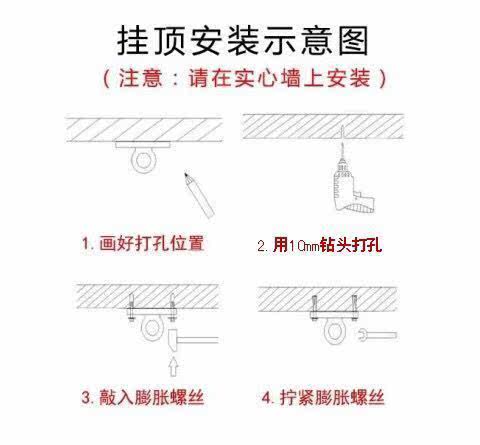 挂顶安装示意图

（注意：请在实心墙上安装）

1. 画好打孔位置

2. 用10mm钻头打孔

3. 敲入膨胀螺丝

4. 拧紧膨胀螺丝