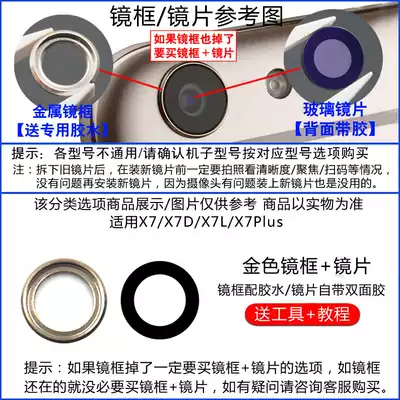 镜框/镜片参考图

如果镜框也掉了
要买镜框＋镜片

金属镜框
【送专用胶水】

玻璃镜片
【背面带胶】

提示：各型号不通用/请确认机子型号按对应型号选项购买
注：拆下旧镜片后，在装新镜片前一定要拍照看清晰度/聚焦/扫码等情况，没有问题再安装新镜片，因为摄像头有问题装上新镜片也是没用的。

该分类选项商品展示/图片仅供参考 商品以实物为准
适用X7/X7D/X7L/X7Plus

金色镜框+镜片
镜框配胶水/镜片自带双面胶
送工具+教程

提示：如果镜框掉了一定要买镜框+镜片的选项，如镜框还在的就没必要买镜框+镜片，如有疑问请咨询客服购买。