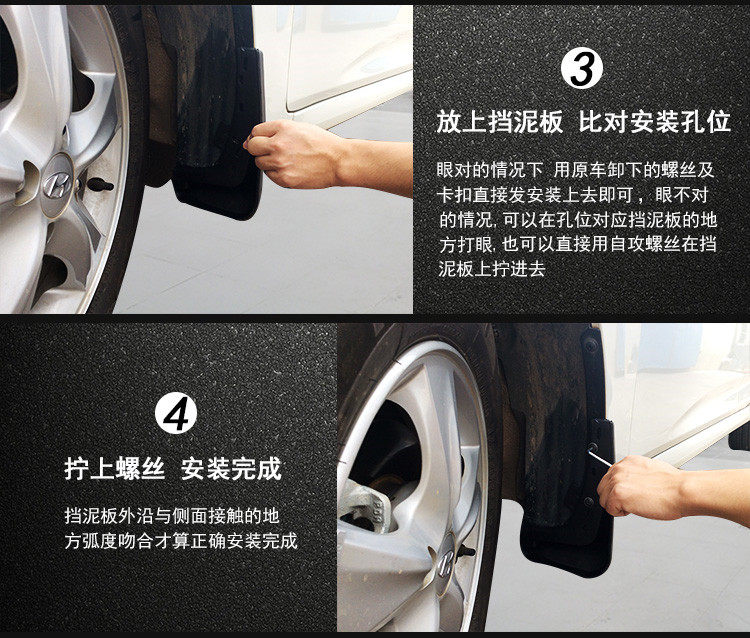 3

放上挡泥板 比对安装孔位

眼对的情况下 用原车卸下的螺丝及卡扣直接发安装上去即可，眼不对的情况, 可以在孔位对应挡泥板的地方打眼, 也可以直接用自攻螺丝在挡泥板上拧进去

4

拧上螺丝 安装完成

挡泥板外沿与侧面接触的地方弧度吻合才算正确安装完成