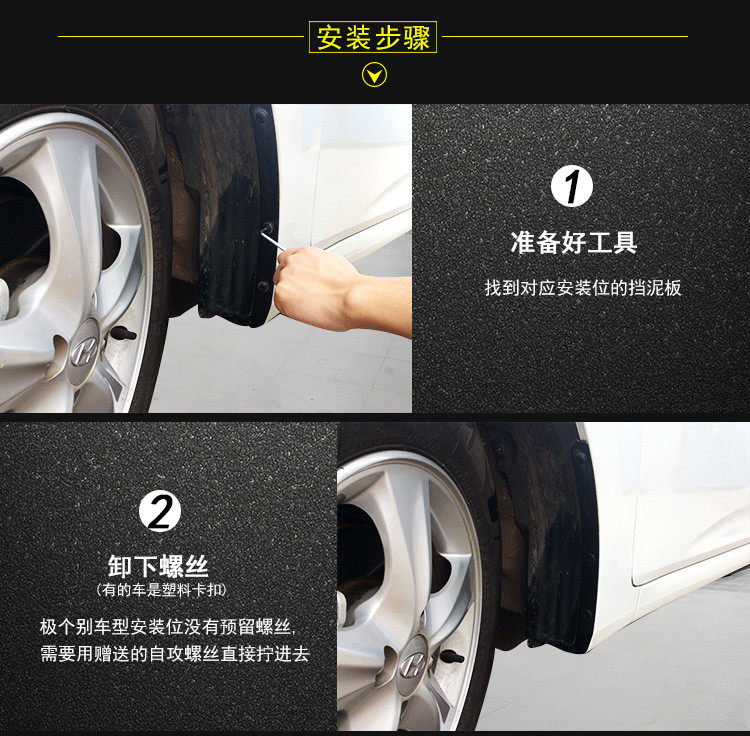 安装步骤

1

准备好工具

找到对应安装位的挡泥板

2

卸下螺丝

(有的车是塑料卡扣)

极个别车型安装位没有预留螺丝,
需要用赠送的自攻螺丝直接拧进去