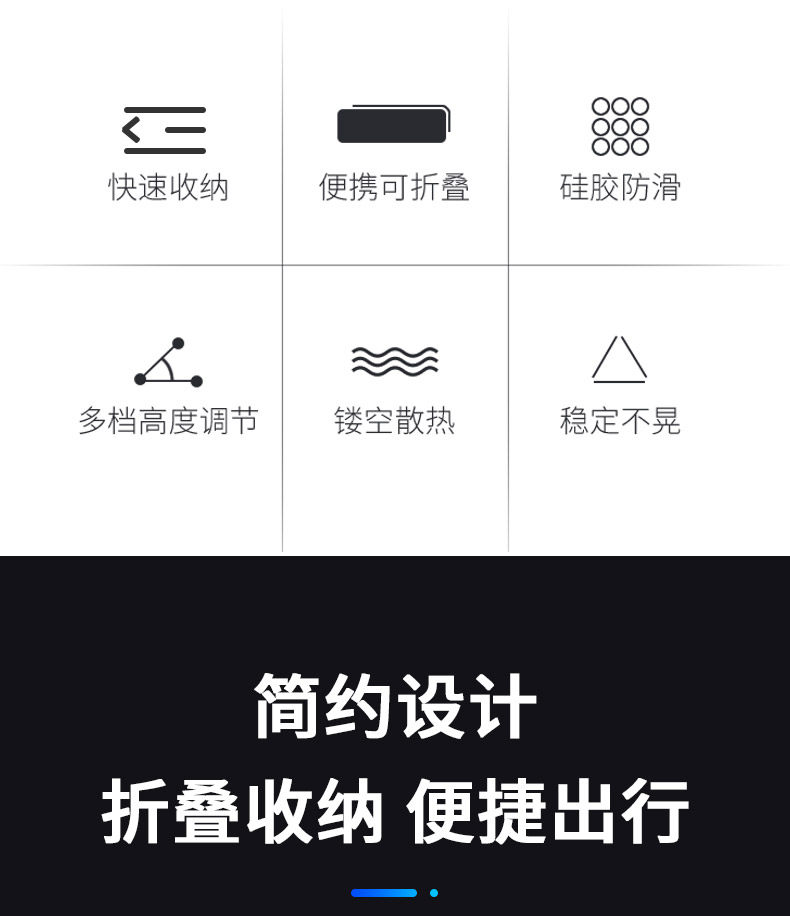 快速收纳

便携可折叠

硅胶防滑

多档高度调节

镂空散热

稳定不晃

简约设计

折叠收纳 便捷出行