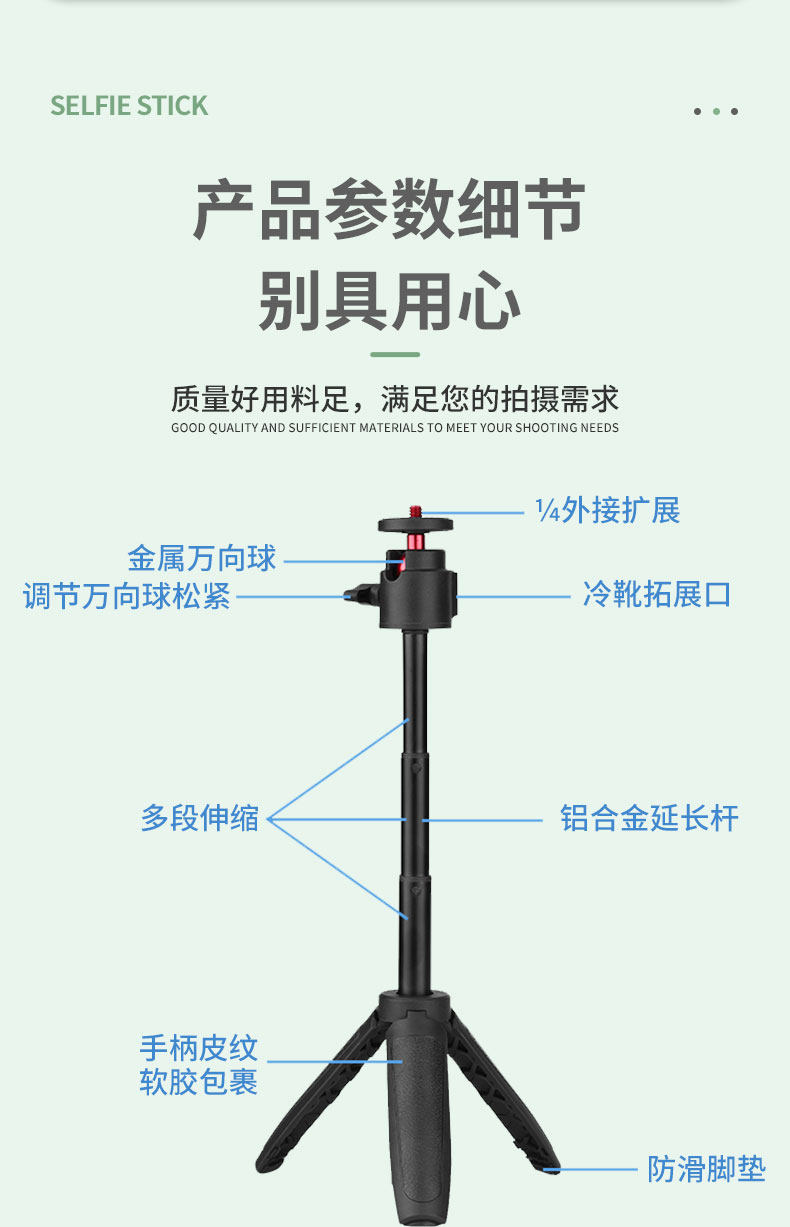 SELFIE STICK

产品参数细节
别具用心

质量好用料足，满足您的拍摄需求
GOOD QUALITY AND SUFFICIENT MATERIALS TO MEET YOUR SHOOTING NEEDS

¼外接扩展
金属万向球
调节万向球松紧
冷靴拓展口
多段伸缩
铝合金延长杆
手柄皮纹
软胶包裹
防滑脚垫