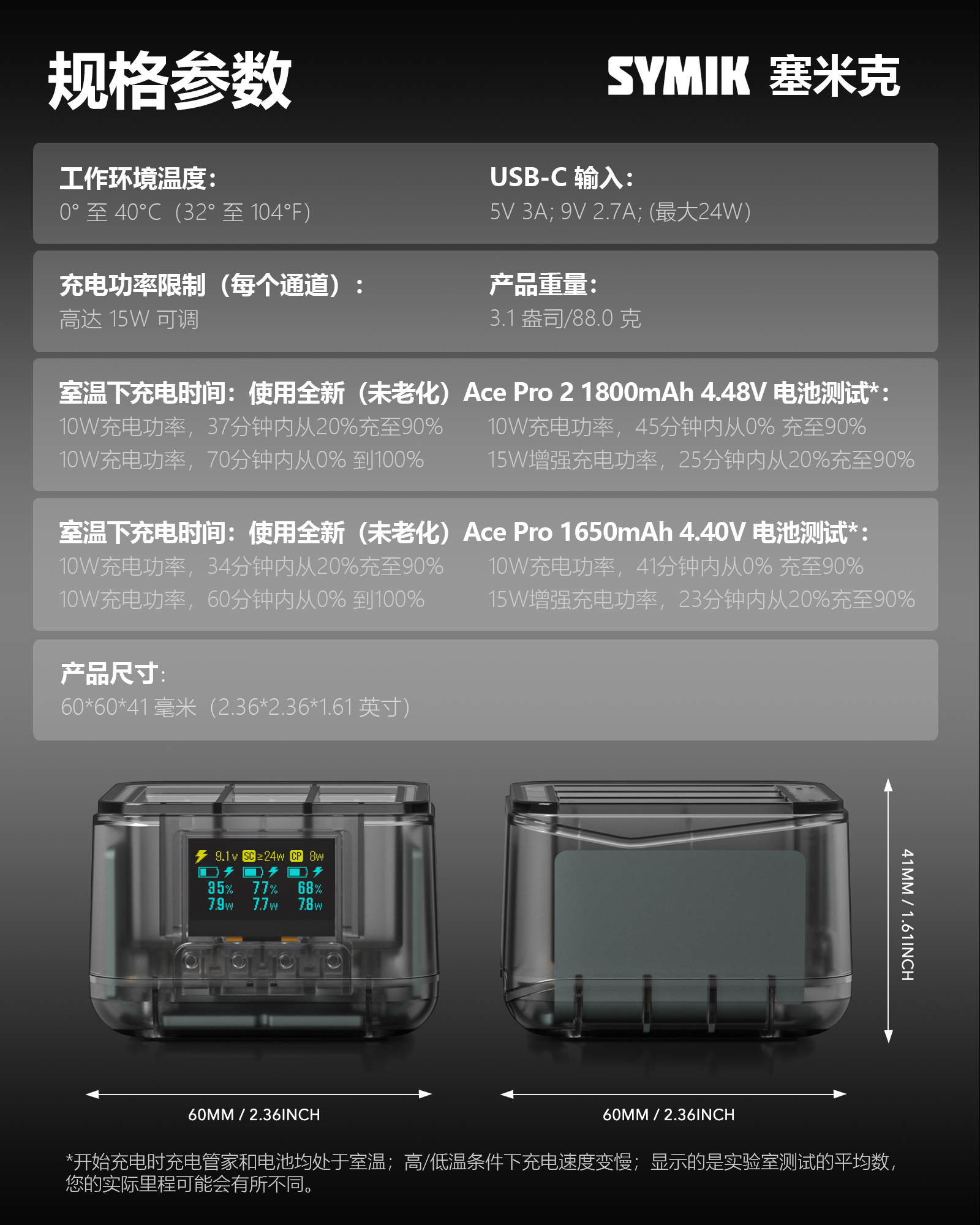 规格参数

SYMIK 塞米克

工作环境温度：
0° 至 40°C（32° 至 104°F）

USB-C 输入：
5V 3A; 9V 2.7A; (最大24W)

充电功率限制（每个通道）：
高达 15W 可调

产品重量：
3.1 盎司/88.0 克

室温下充电时间：使用全新（未老化）Ace Pro 2 1800mAh 4.48V 电池测试*：
10W充电功率，37分钟内从20%充至90%
10W充电功率，70分钟内从0% 到100%
10W充电功率，45分钟内从0% 充至90%
15W增强充电功率，25分钟内从20%充至90%

室温下充电时间：使用全新（未老化）Ace Pro 1650mAh 4.40V 电池测试*：
10W充电功率，34分钟内从20%充至90%
10W充电功率，60分钟内从0% 到100%
10W充电功率，41分钟内从0% 充至90%
15W增强充电功率，23分钟内从20%充至90%

产品尺寸：
60*60*41 毫米（2.36*2.36*1.61 英寸）

9.1v SC ≥24w CP 8w
95% 77% 68%
7.9w 7.7w 7.8w

41MM / 1.61INCH

60MM / 2.36INCH

60MM / 2.36INCH

*开始充电时充电管家和电池均处于室温；高/低温条件下充电速度变慢；显示的是实验室测试的平均数，您的实际里程可能会有所不同。