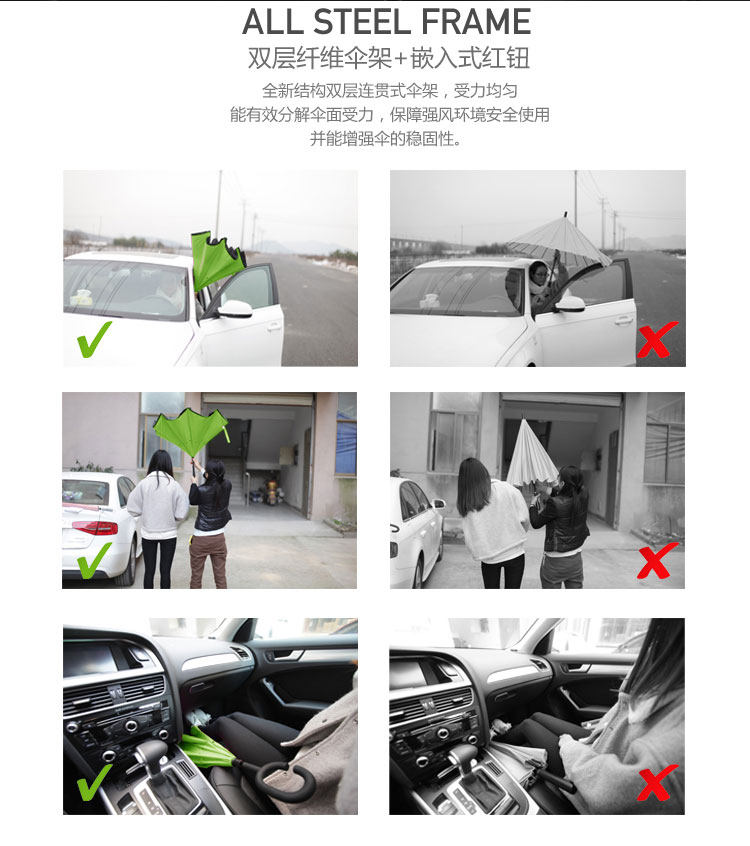 ALL STEEL FRAME
双层纤维伞架+嵌入式红钮

全新结构双层连贯式伞架，受力均匀
能有效分解伞面受力，保障强风环境安全使用
并能增强伞的稳固性。