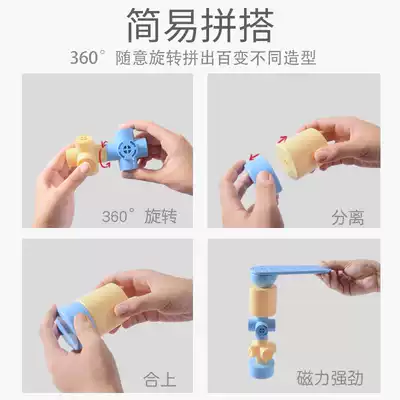 简易拼搭
360° 随意旋转拼出百变不同造型

360° 旋转

分离

合上

磁力强劲