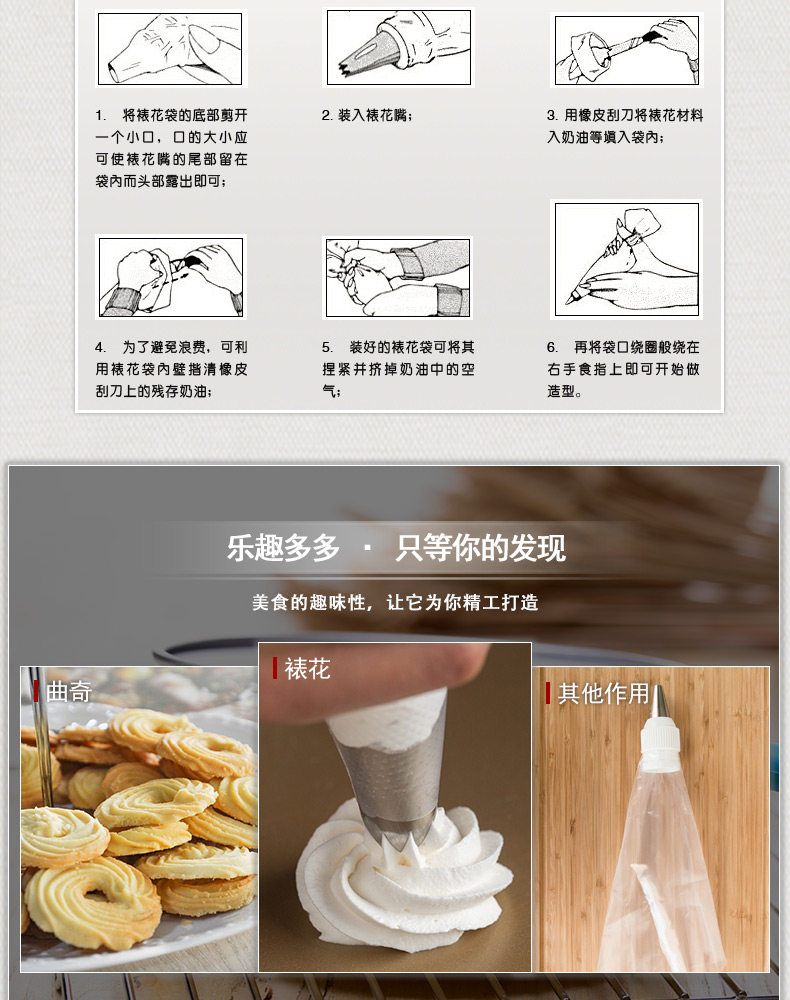 1. 将裱花袋的底部剪开一个小口，口的大小应可使裱花嘴的尾部留在袋内而头部露出即可；

2. 装入裱花嘴；

3. 用橡皮刮刀将裱花材料入奶油等填入袋内；

4. 为了避免浪费，可利用裱花袋内壁揩清橡皮刮刀上的残存奶油；

5. 装好的裱花袋可将其捏紧并挤掉奶油中的空气；

6. 再将袋口绕圈般绕在右手食指上即可开始做造型。

乐趣多多 · 只等你的发现

美食的趣味性，让它为你精工打造

曲奇

裱花

其他作用