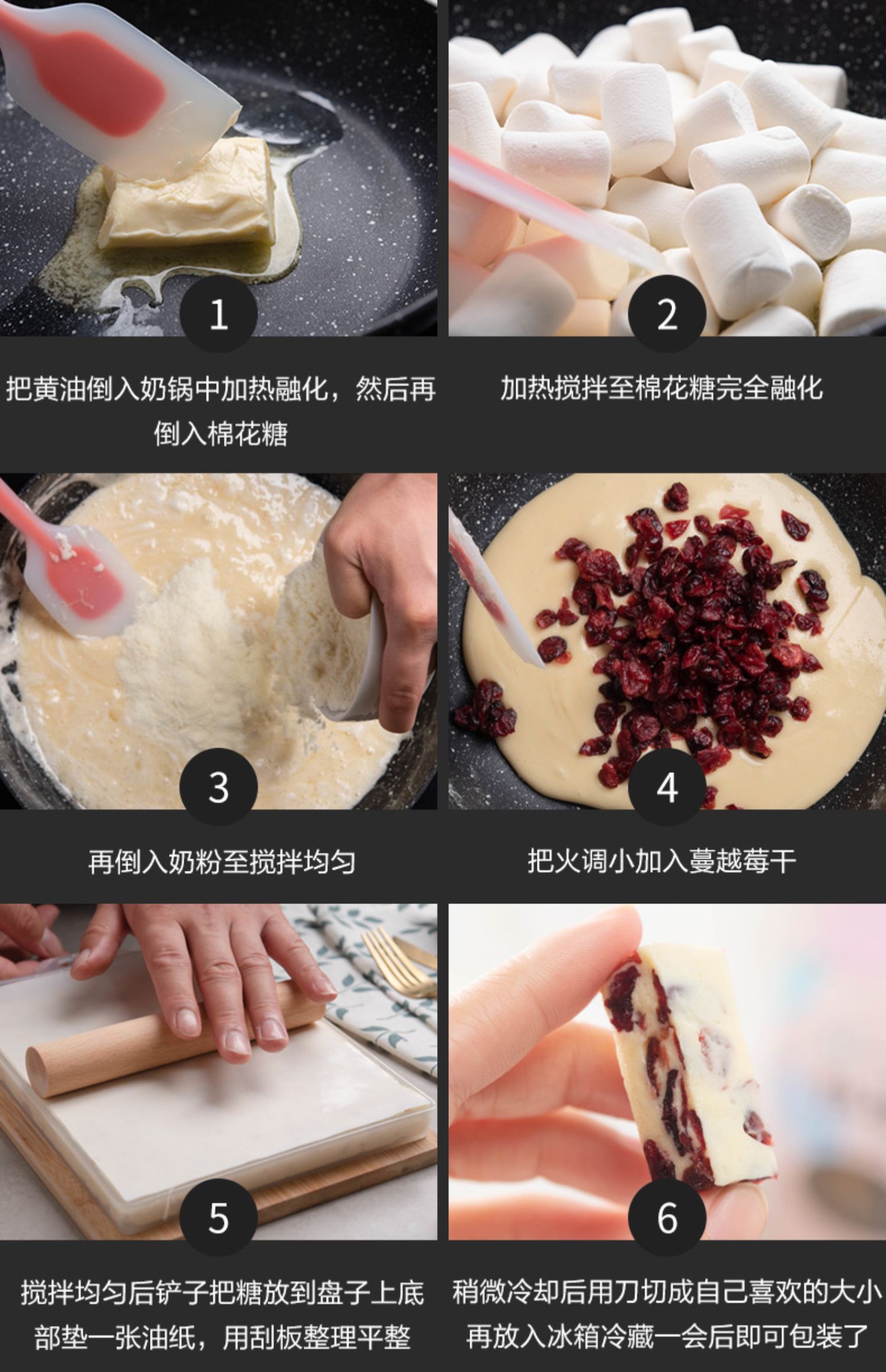 1

把黄油倒入奶锅中加热融化，然后再倒入棉花糖

2

加热搅拌至棉花糖完全融化

3

再倒入奶粉至搅拌均匀

4

把火调小加入蔓越莓干

5

搅拌均匀后铲子把糖放到盘子上底部垫一张油纸，用刮板整理平整

6

稍微冷却后用刀切成自己喜欢的大小再放入冰箱冷藏一会后即可包装了