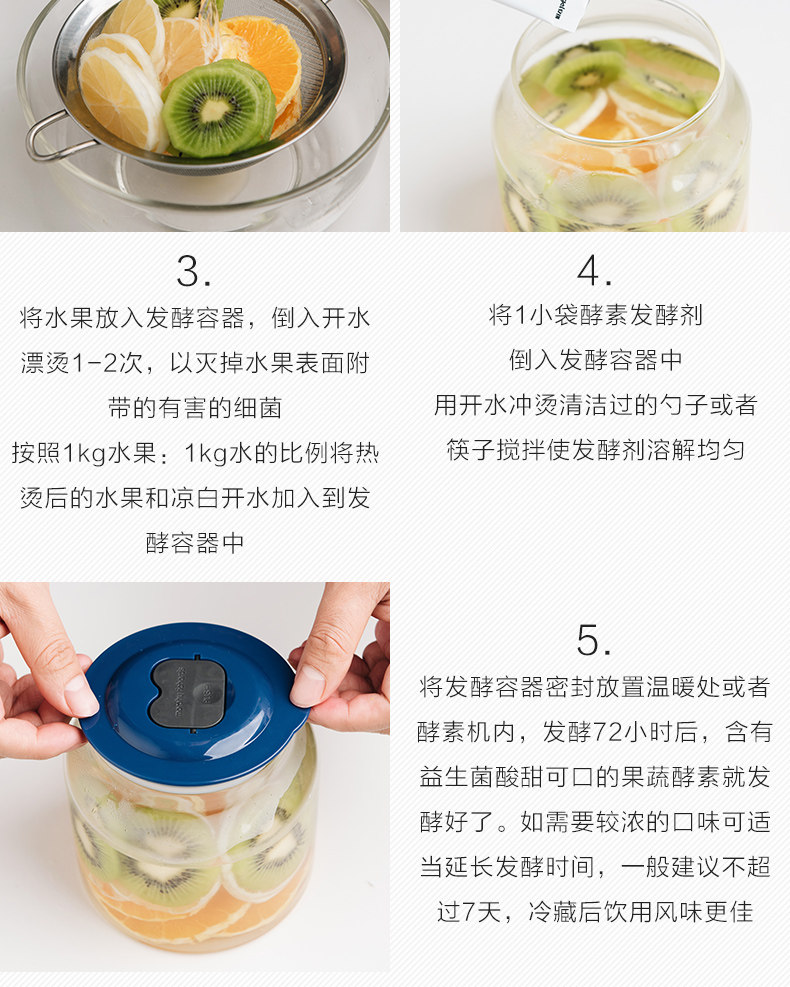 3.

将水果放入发酵容器，倒入开水漂烫1-2次，以灭掉水果表面附带的有害的细菌

按照1kg水果：1kg水的比例将热烫后的水果和凉白开水加入到发酵容器中

4.

将1小袋酵素发酵剂倒入发酵容器中

用开水冲烫清洁过的勺子或者筷子搅拌使发酵剂溶解均匀

5.

将发酵容器密封放置温暖处或者酵素机内，发酵72小时后，含有益生菌酸甜可口的果蔬酵素就发酵好了。如需要较浓的口味可适当延长发酵时间，一般建议不超过7天，冷藏后饮用风味更佳