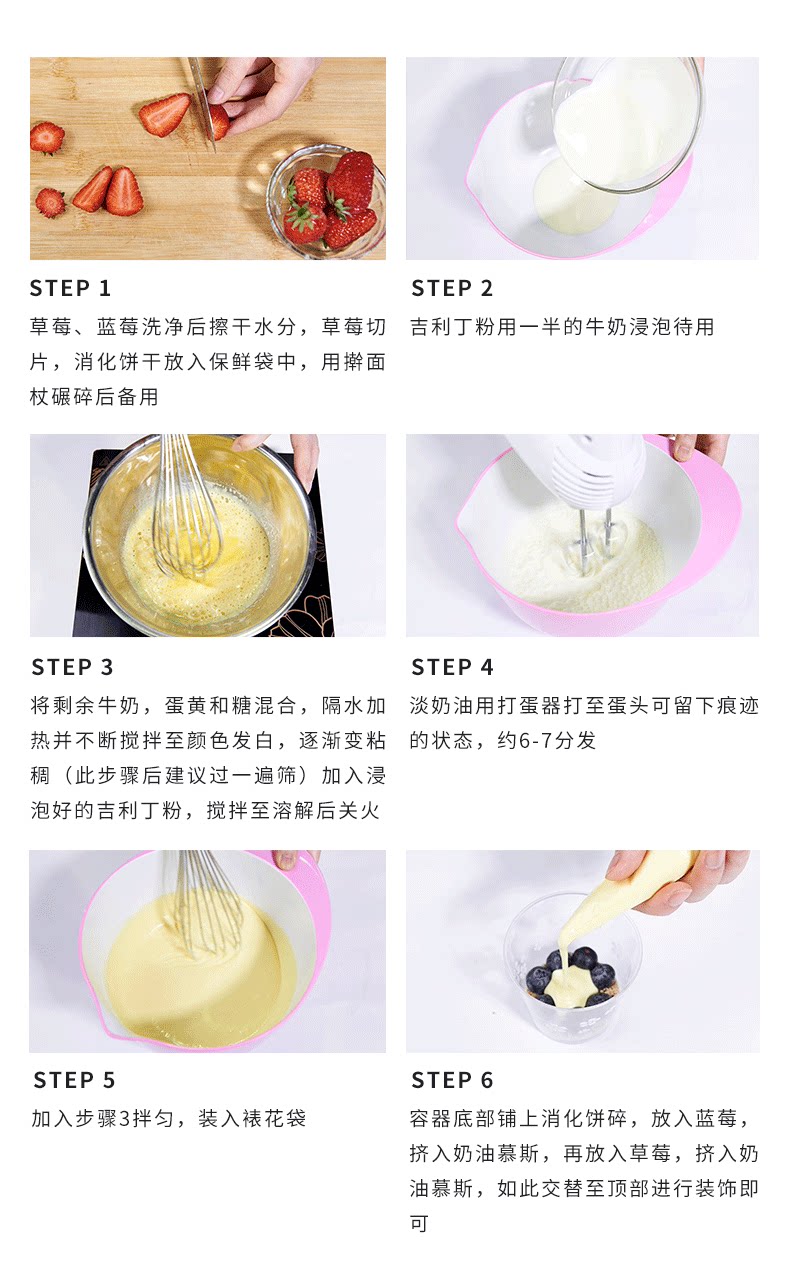 STEP 1

草莓、蓝莓洗净后擦干水分，草莓切片，消化饼干放入保鲜袋中，用擀面杖碾碎后备用

STEP 2

吉利丁粉用一半的牛奶浸泡待用

STEP 3

将剩余牛奶，蛋黄和糖混合，隔水加热并不断搅拌至颜色发白，逐渐变粘稠（此步骤后建议过一遍筛）加入浸泡好的吉利丁粉，搅拌至溶解后关火

STEP 4

淡奶油用打蛋器打至蛋头可留下痕迹的状态，约6-7分发

STEP 5

加入步骤3拌匀，装入裱花袋

STEP 6

容器底部铺上消化饼碎，放入蓝莓，挤入奶油慕斯，再放入草莓，挤入奶油慕斯，如此交替至顶部进行装饰即可