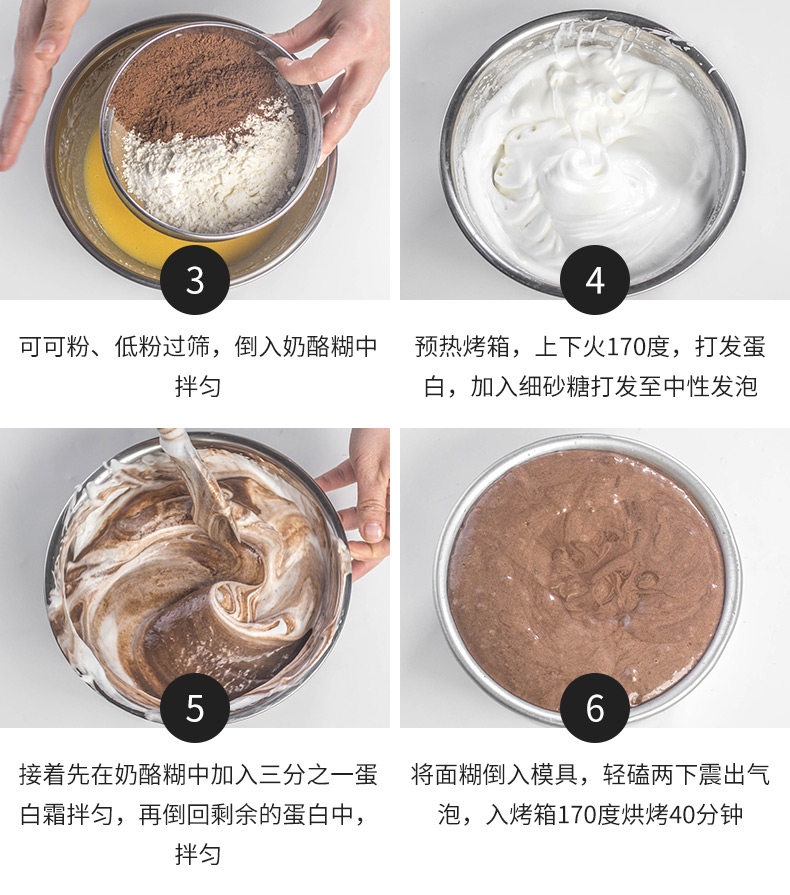 3

可可粉、低粉过筛，倒入奶酪糊中拌匀

4

预热烤箱，上下火170度，打发蛋白，加入细砂糖打发至中性发泡

5

接着先在奶酪糊中加入三分之一蛋白霜拌匀，再倒回剩余的蛋白中，拌匀

6

将面糊倒入模具，轻磕两下震出气泡，入烤箱170度烘烤40分钟