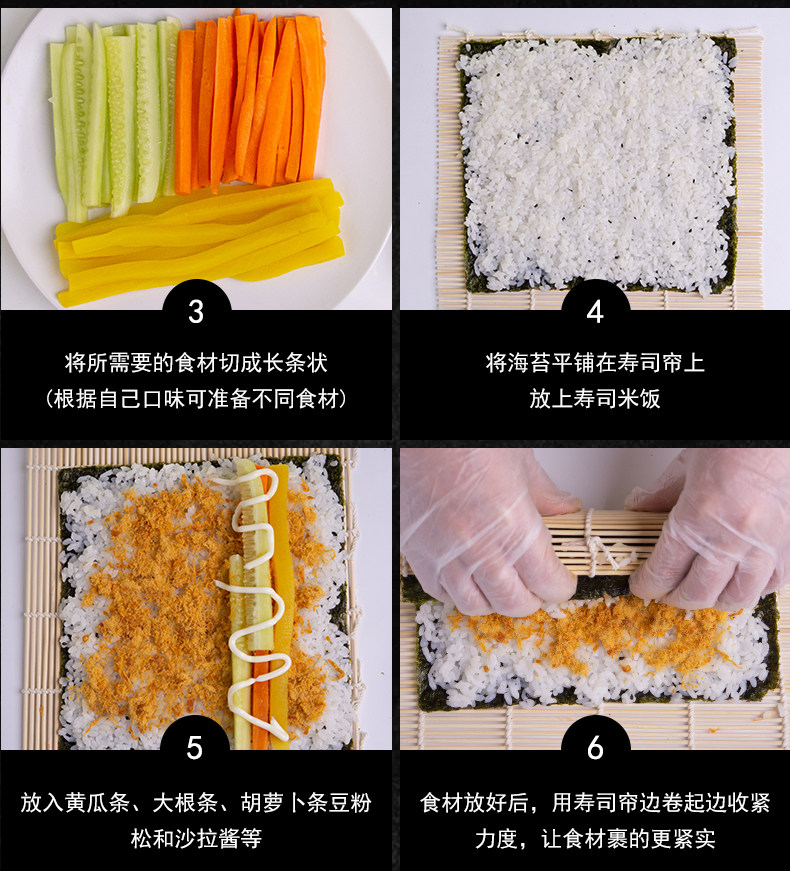 3

将所需要的食材切成长条状
（根据自己口味可准备不同食材）

4

将海苔平铺在寿司帘上
放上寿司米饭

5

放入黄瓜条、大根条、胡萝卜条豆粉松和沙拉酱等

6

食材放好后，用寿司帘边卷起边收紧力度，让食材裹的更紧实