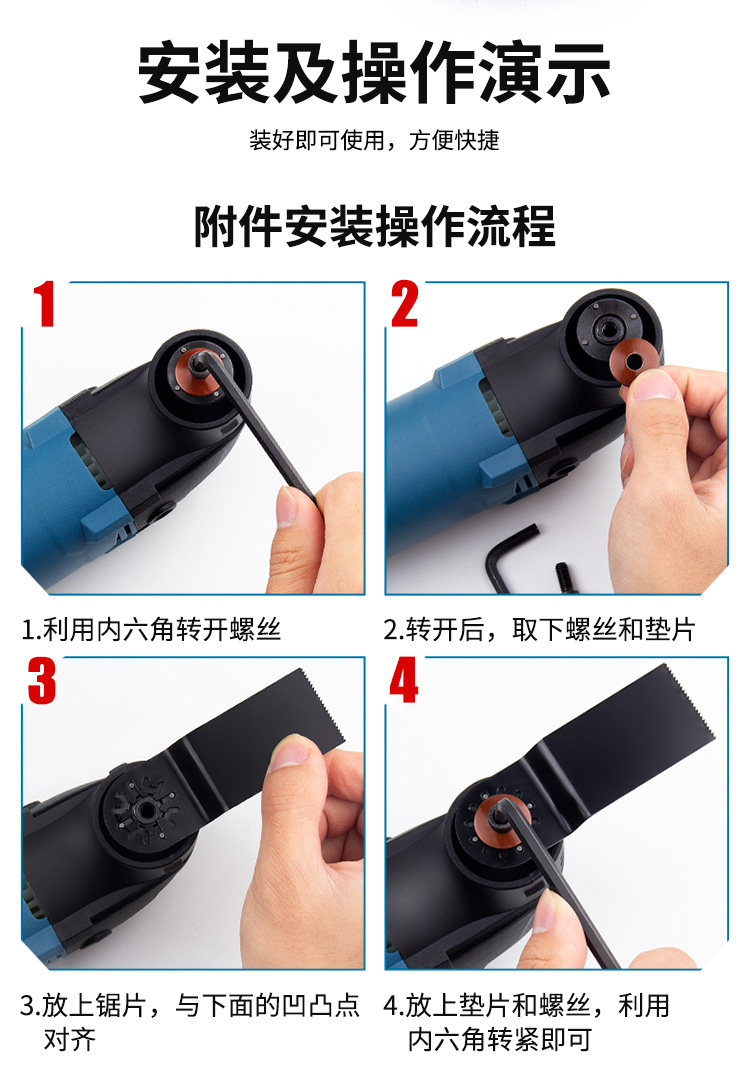 安装及操作演示

装好即可使用，方便快捷

附件安装操作流程

1

1.利用内六角转开螺丝

2

2.转开后，取下螺丝和垫片

3

3.放上锯片，与下面的凹凸点对齐

4

4.放上垫片和螺丝，利用内六角转紧即可