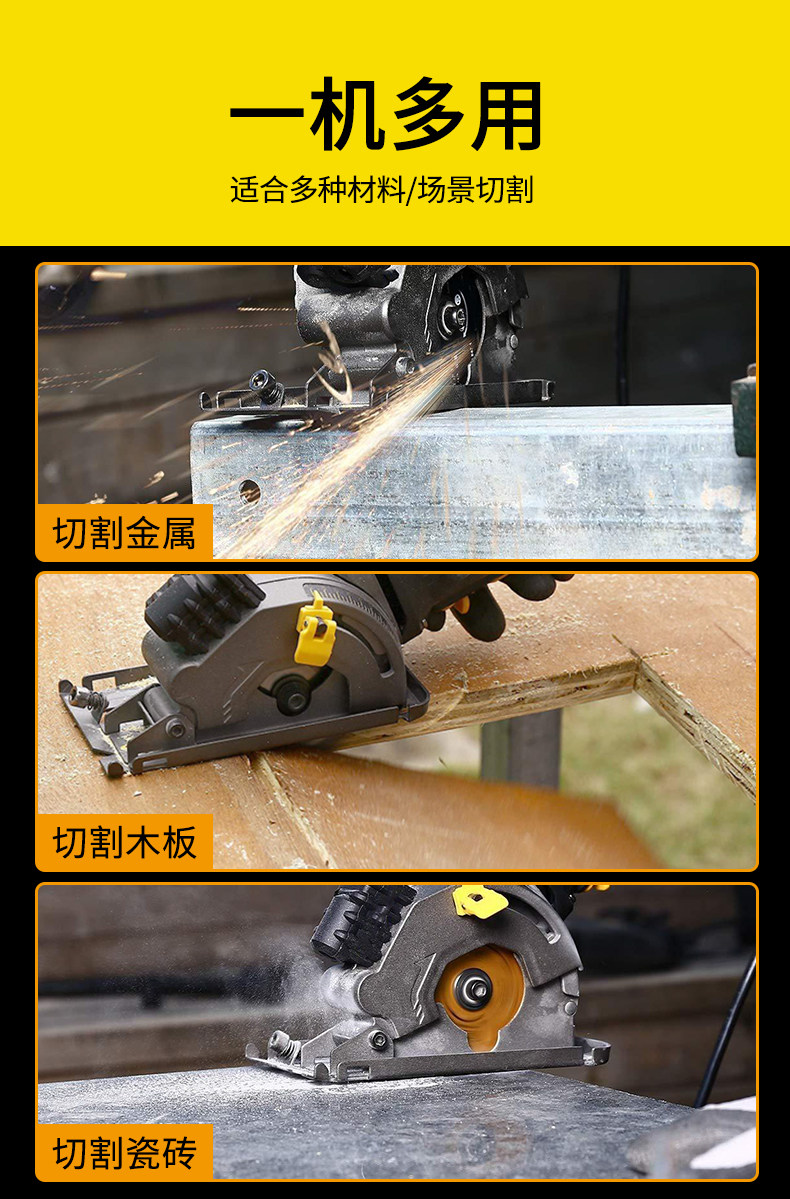 一机多用

适合多种材料/场景切割

切割金属

切割木板

切割瓷砖