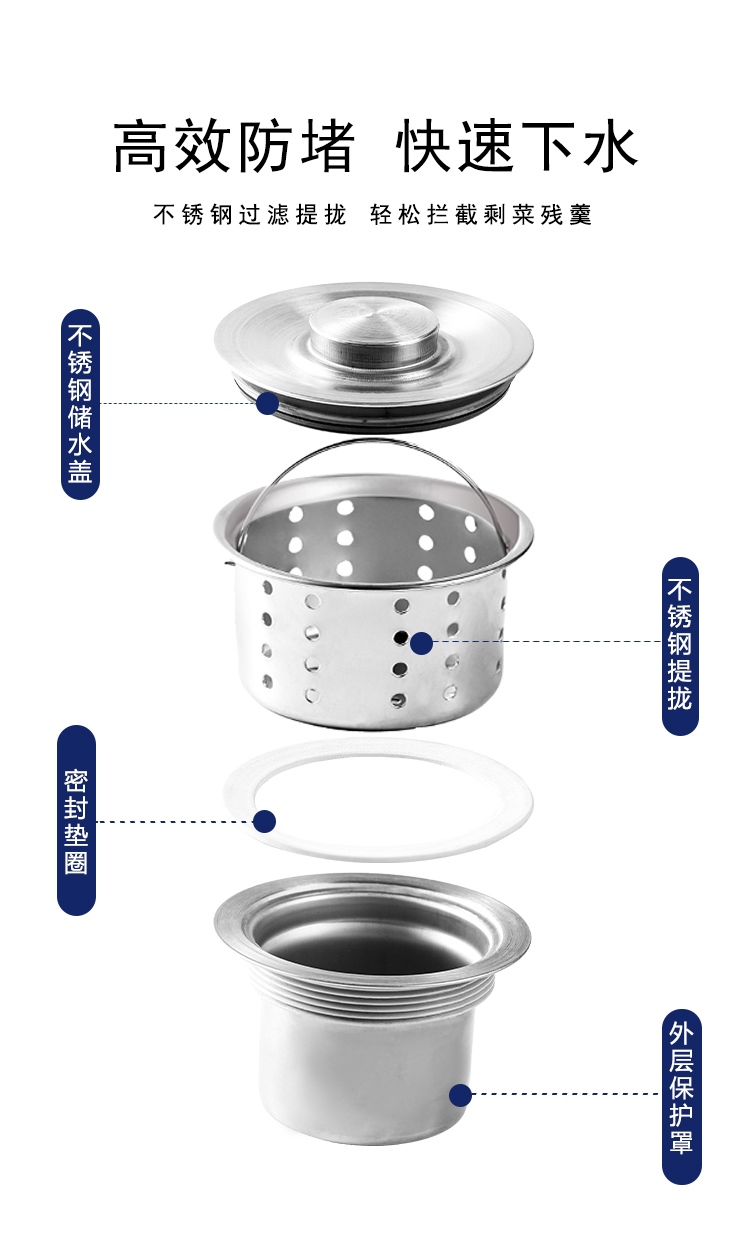 高效防堵 快速下水

不锈钢过滤提拢 轻松拦截剩菜残羹

不锈钢储水盖

不锈钢提拢

密封垫圈

外层保护罩