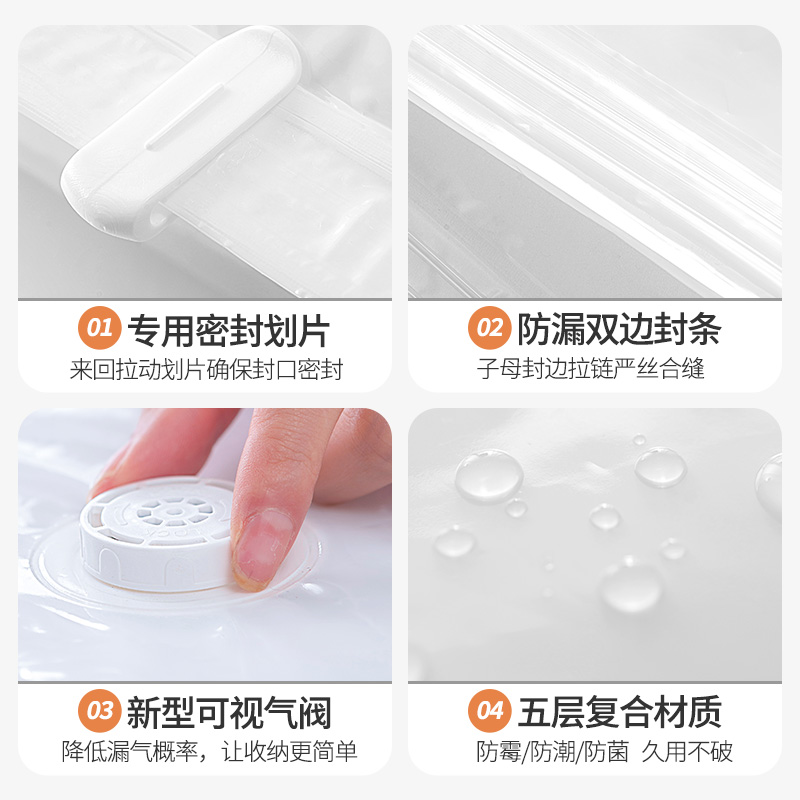 01 专用密封划片
来回拉动划片确保封口密封

02 防漏双边封条
子母封边拉链严丝合缝

03 新型可视气阀
降低漏气概率，让收纳更简单

04 五层复合材质
防霉/防潮/防菌 久用不破