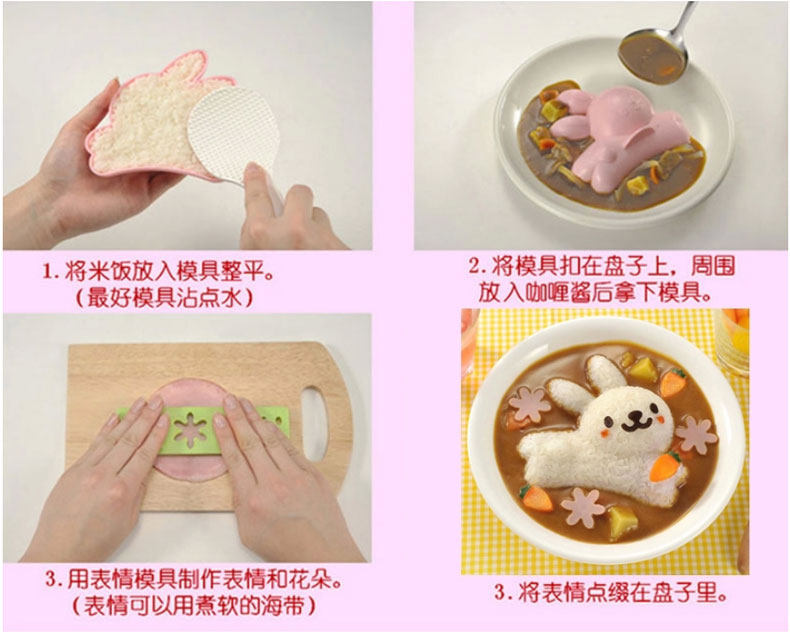 1. 将米饭放入模具整平。
（最好模具沾点水）

2. 将模具扣在盘子上，周围放入咖喱酱后拿下模具。

3. 用表情模具制作表情和花朵。
（表情可以用煮软的海带）

3. 将表情点缀在盘子里。