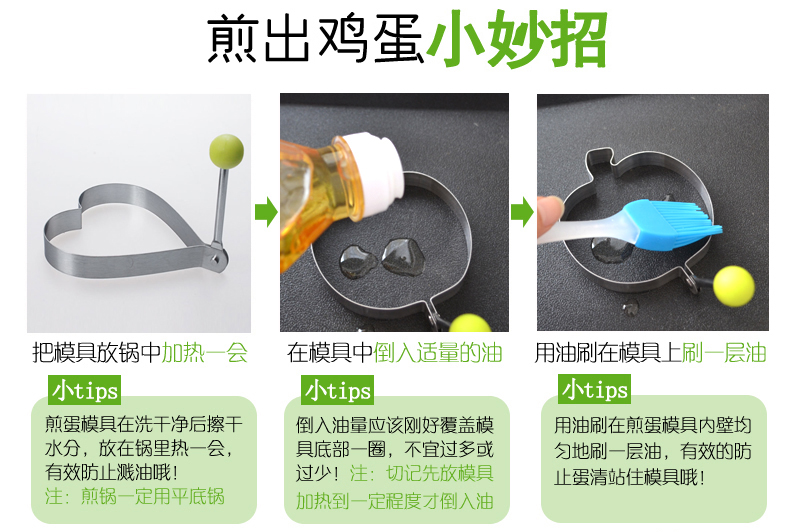 煎出鸡蛋小妙招

把模具放锅中加热一会

小tips

煎蛋模具在洗干净后擦干水分，放在锅里热一会，有效防止溅油哦！
注：煎锅一定用平底锅

在模具中倒入适量的油

小tips

倒入油量应该刚好覆盖模具底部一圈，不宜过多或过少！注：切记先放模具加热到一定程度才倒入油

用油刷在模具上刷一层油

小tips

用油刷在煎蛋模具内壁均匀地刷一层油，有效的防止蛋清站住模具哦！