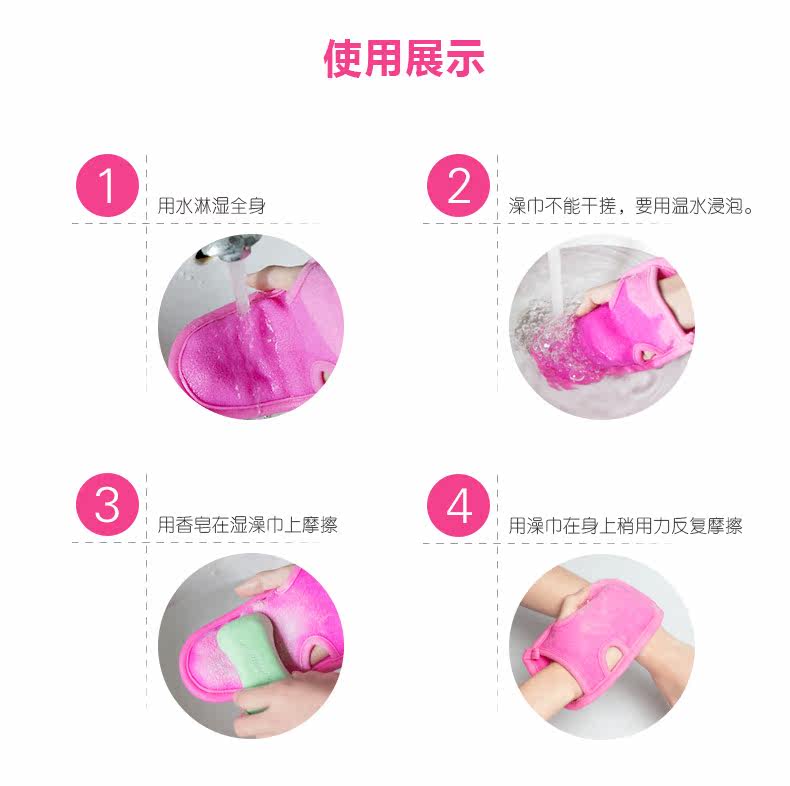 使用展示

1
用水淋湿全身

2
澡巾不能干搓，要用温水浸泡。

3
用香皂在湿澡巾上摩擦

4
用澡巾在身上稍用力反复摩擦