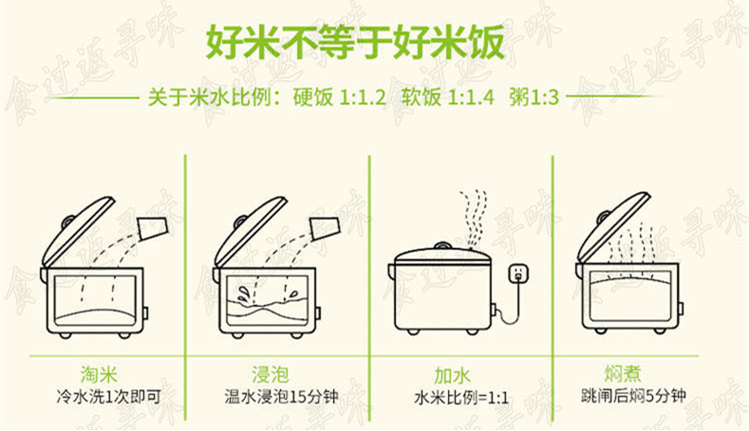 好米不等于好米饭

关于米水比例：硬饭 1:1.2　软饭 1:1.4　粥1:3

淘米
冷水洗1次即可

浸泡
温水浸泡15分钟

加水
水米比例=1:1

焖煮
跳闸后焖5分钟

食过返寻味