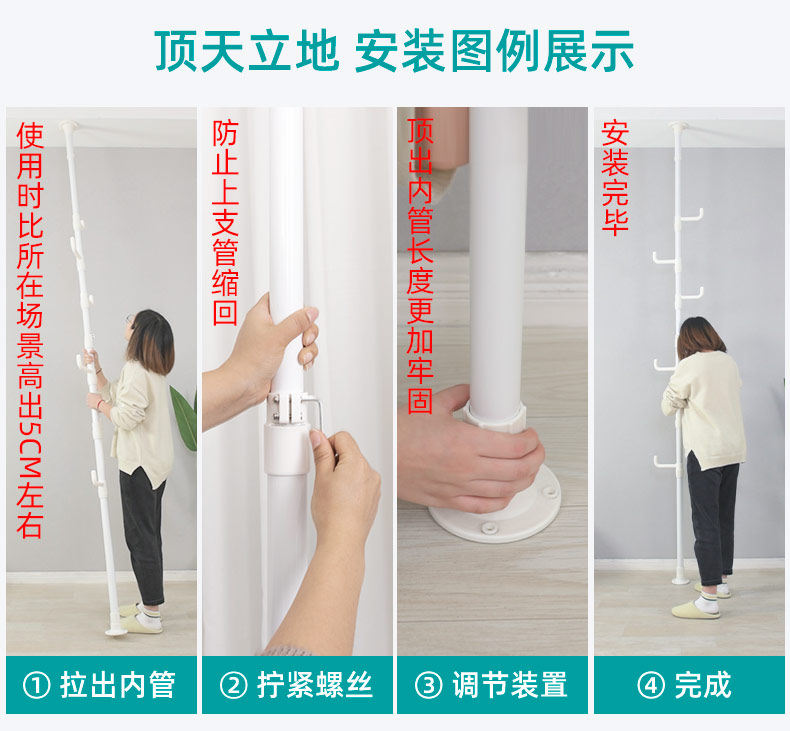 顶天立地 安装图例展示

使用时比所在场景高出5CM左右

① 拉出内管

防止上支管缩回

② 拧紧螺丝

顶出内管长度更加牢固

③ 调节装置

安装完毕

④ 完成