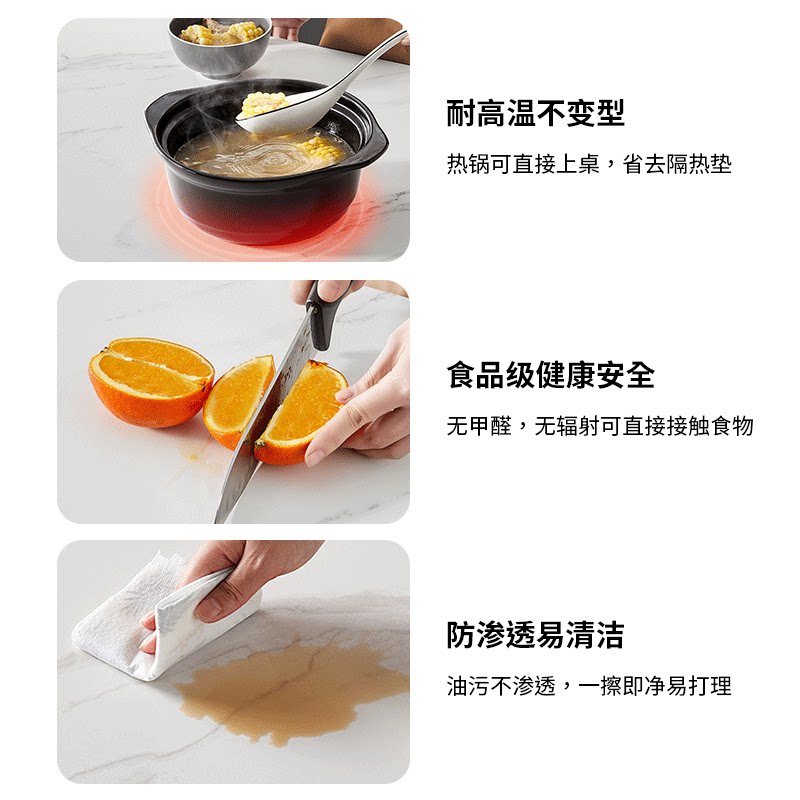 耐高温不变型

热锅可直接上桌，省去隔热垫

食品级健康安全

无甲醛，无辐射可直接接触食物

防渗透易清洁

油污不渗透，一擦即净易打理