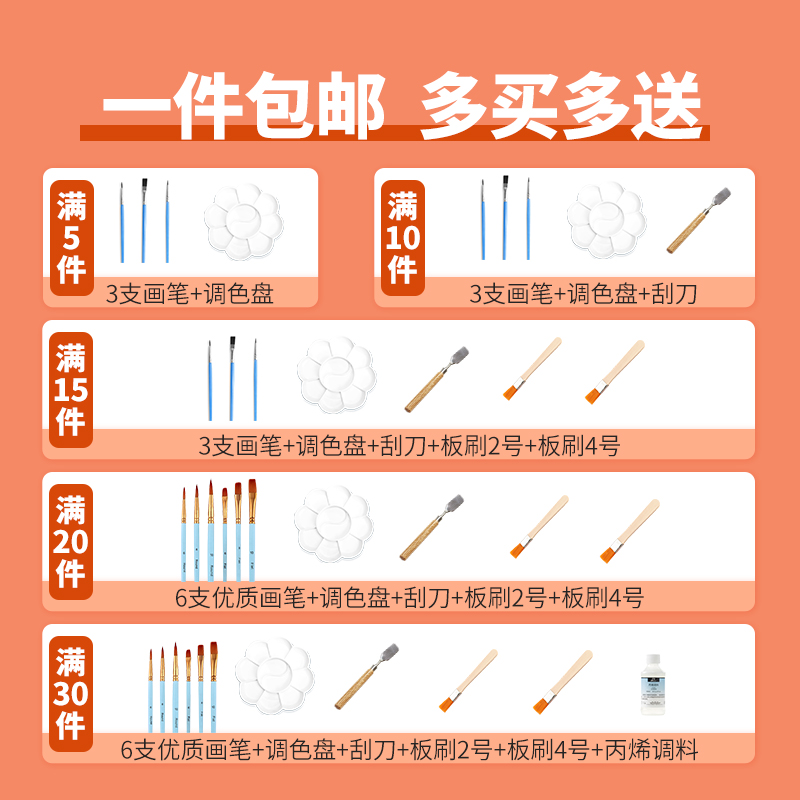 一件包邮 多买多送

满5件
3支画笔+调色盘

满10件
3支画笔+调色盘+刮刀

满15件
3支画笔+调色盘+刮刀+板刷2号+板刷4号

满20件
6支优质画笔+调色盘+刮刀+板刷2号+板刷4号

满30件
6支优质画笔+调色盘+刮刀+板刷2号+板刷4号+丙烯调料