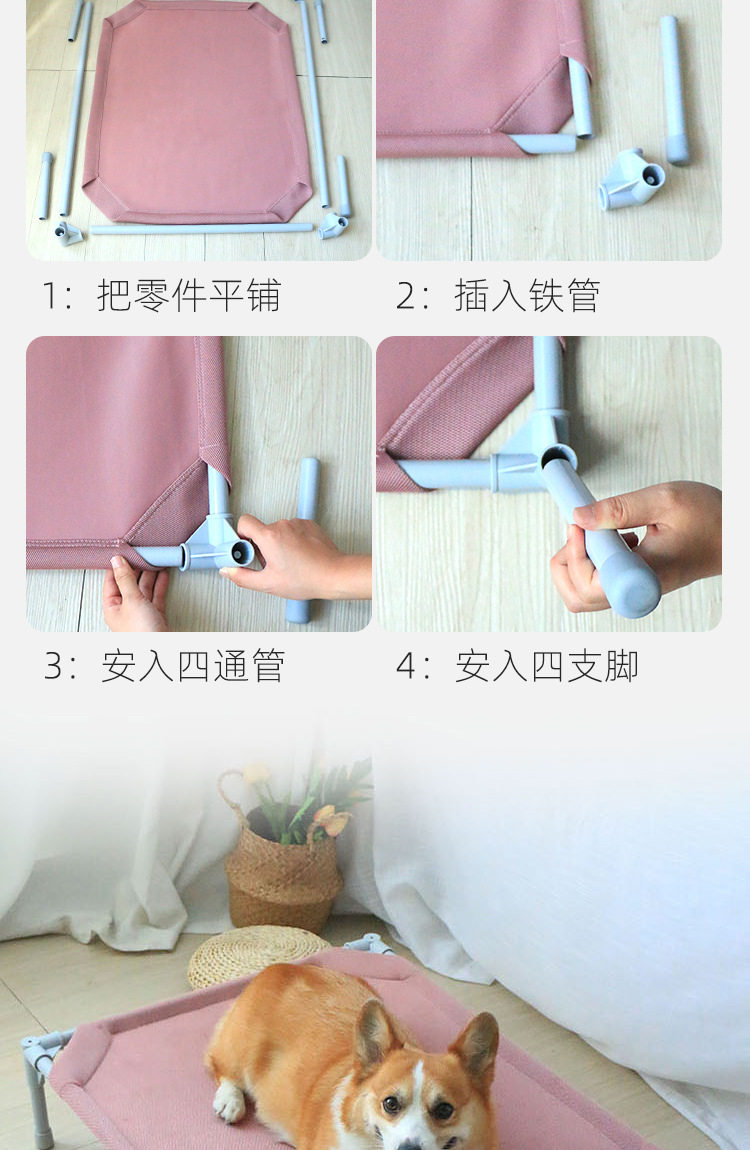 1：把零件平铺

2：插入铁管

3：安入四通管

4：安入四支脚